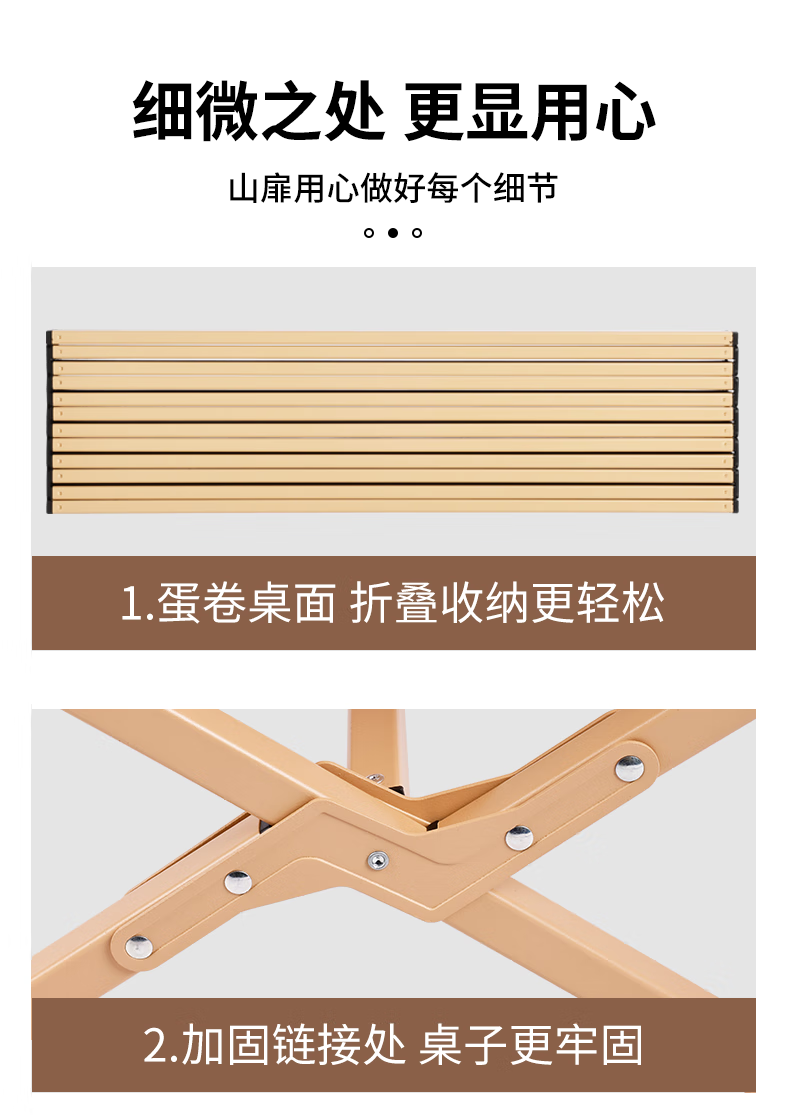 细微之处 更显用心

山扉用心做好每个细节

1.蛋卷桌面 折叠收纳更轻松

2.加固链接处 桌子更牢固