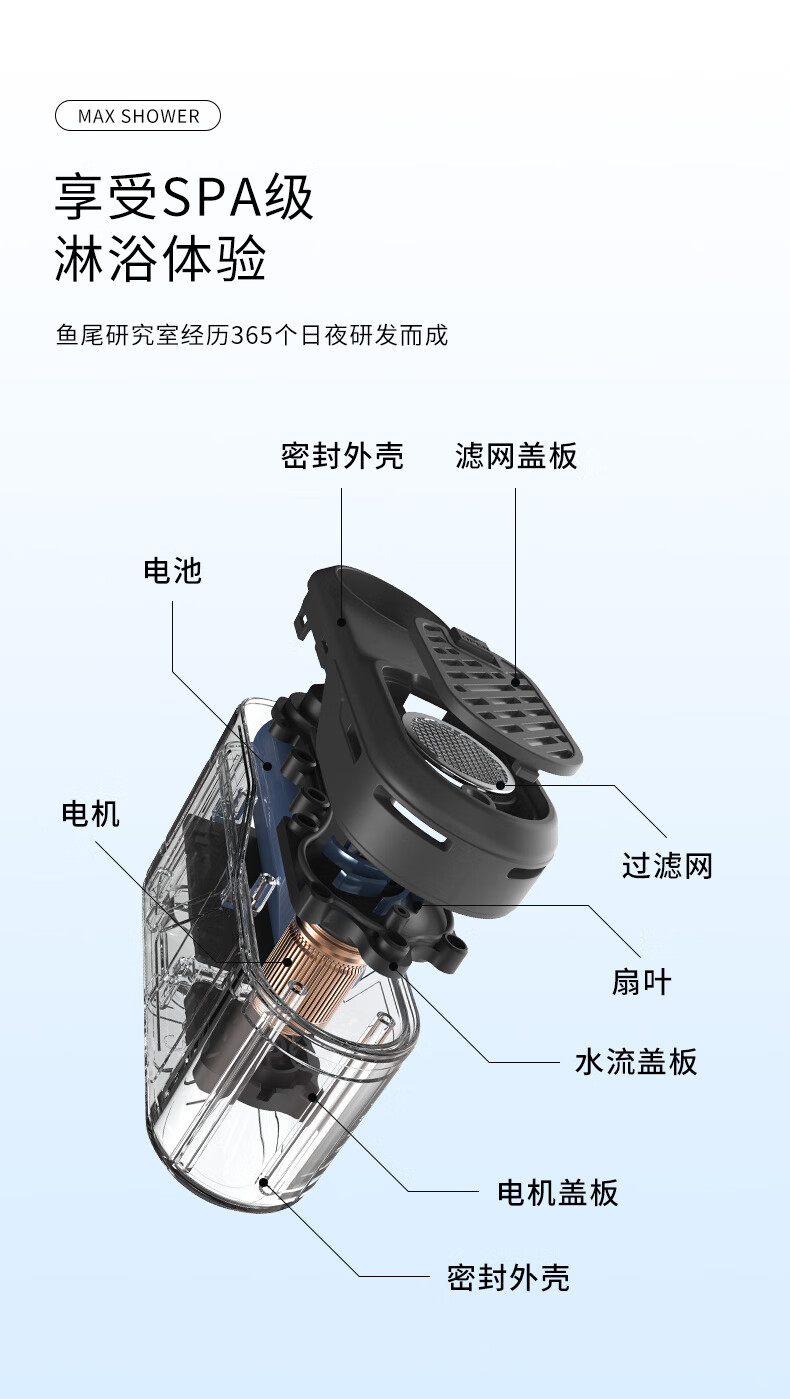 MAX SHOWER

享受SPA级
淋浴体验

鱼尾研究室经历365个日夜研发而成

密封外壳

滤网盖板

电池

电机

过滤网

扇叶

水流盖板

电机盖板

密封外壳