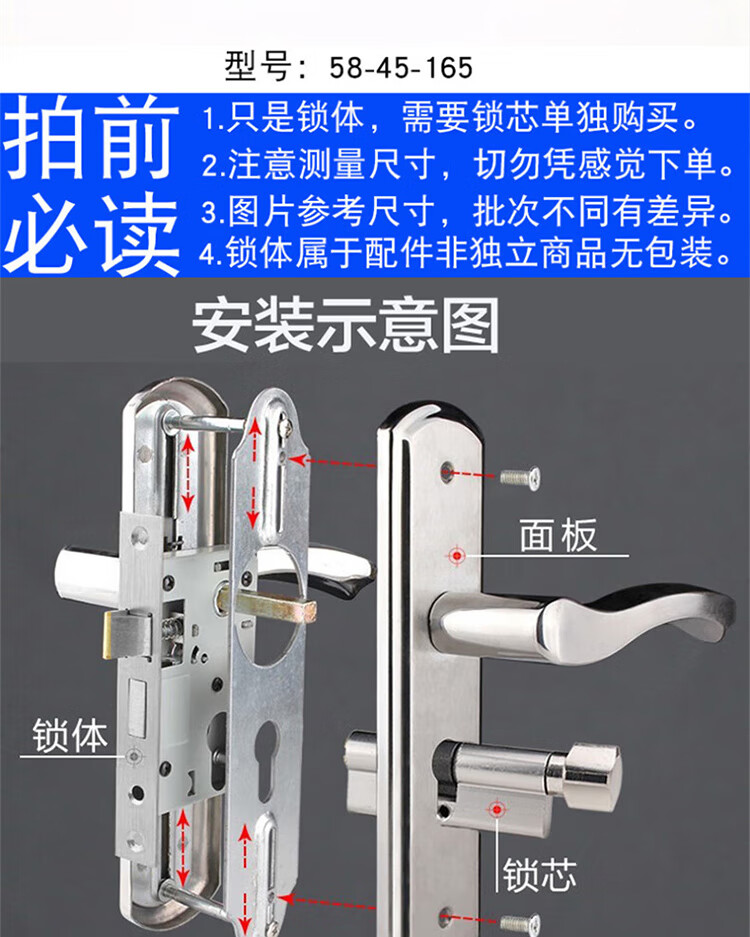 型号：58-45-165

拍前必读

1.只是锁体，需要锁芯单独购买。
2.注意测量尺寸，切勿凭感觉下单。
3.图片参考尺寸，批次不同有差异。
4.锁体属于配件非独立商品无包装。

安装示意图

面板

锁体

锁芯