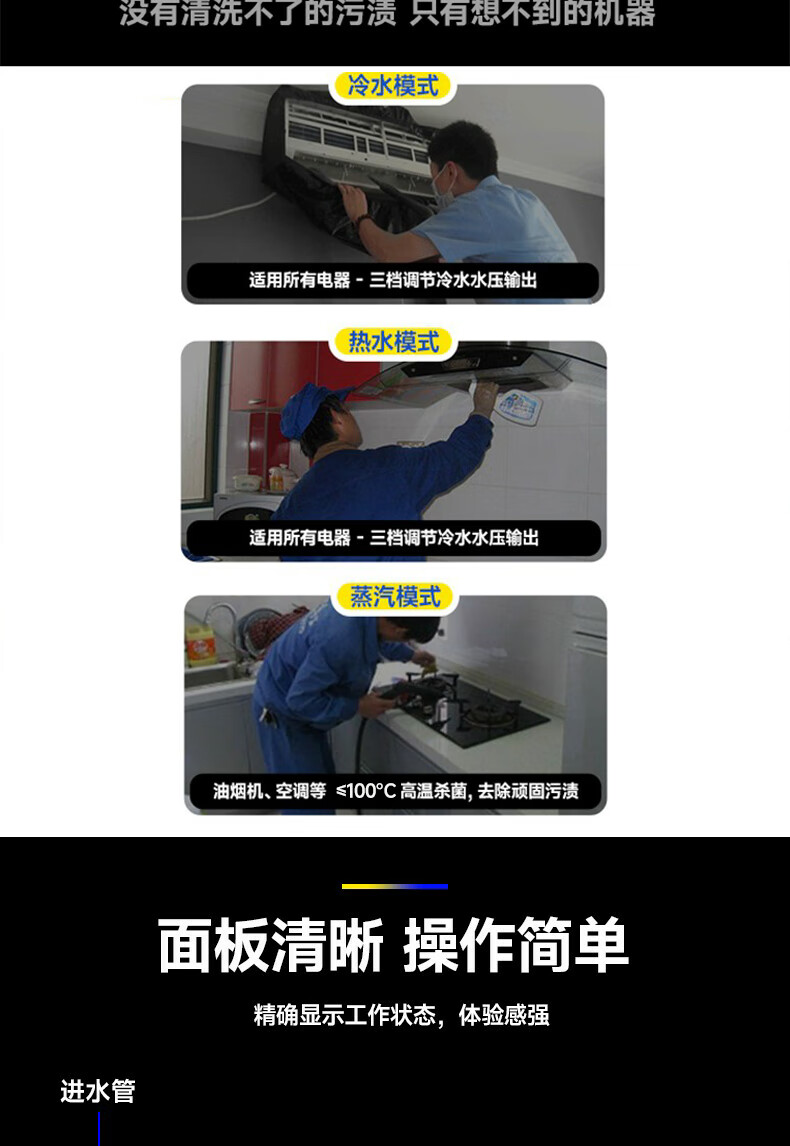 没有清洗不了的污渍 只有想不到的机器

冷水模式

适用所有电器 - 三档调节冷水水压输出

热水模式

适用所有电器 - 三档调节冷水水压输出

蒸汽模式

油烟机、空调等 ≤100°C 高温杀菌, 去除顽固污渍

面板清晰 操作简单

精确显示工作状态，体验感强

进水管