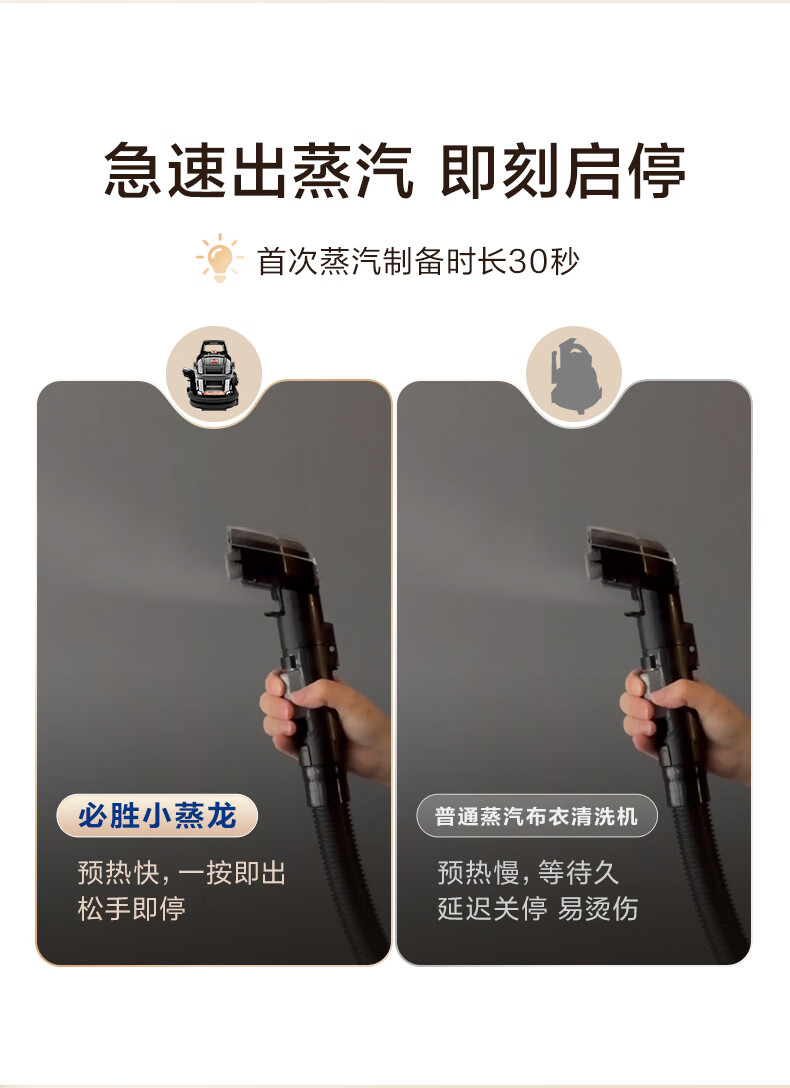 急速出蒸汽 即刻启停

首次蒸汽制备时长30秒

必胜小蒸龙

预热快，一按即出
松手即停

普通蒸汽布衣清洗机

预热慢，等待久
延迟关停 易烫伤