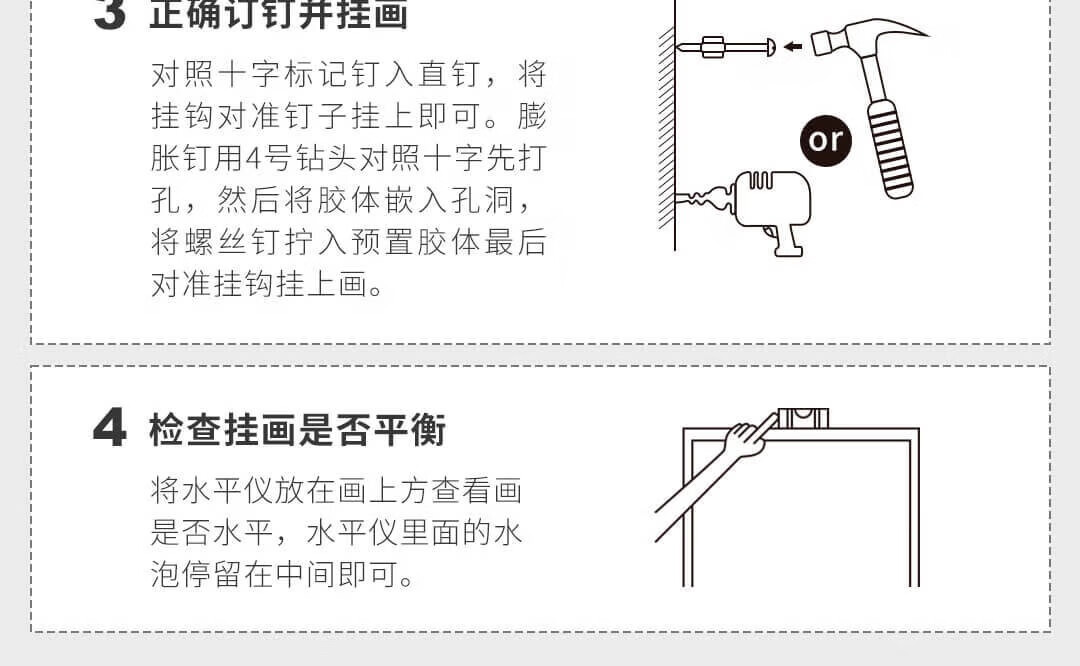 3 正确订钉并挂画

对照十字标记钉入直钉，将挂钩对准钉子挂上即可。膨胀钉用4号钻头对照十字先打孔，然后将胶体嵌入孔洞，将螺丝钉拧入预置胶体最后对准挂钩挂上画。

or

4 检查挂画是否平衡

将水平仪放在画上方查看画是否水平，水平仪里面的水泡停留在中间即可。