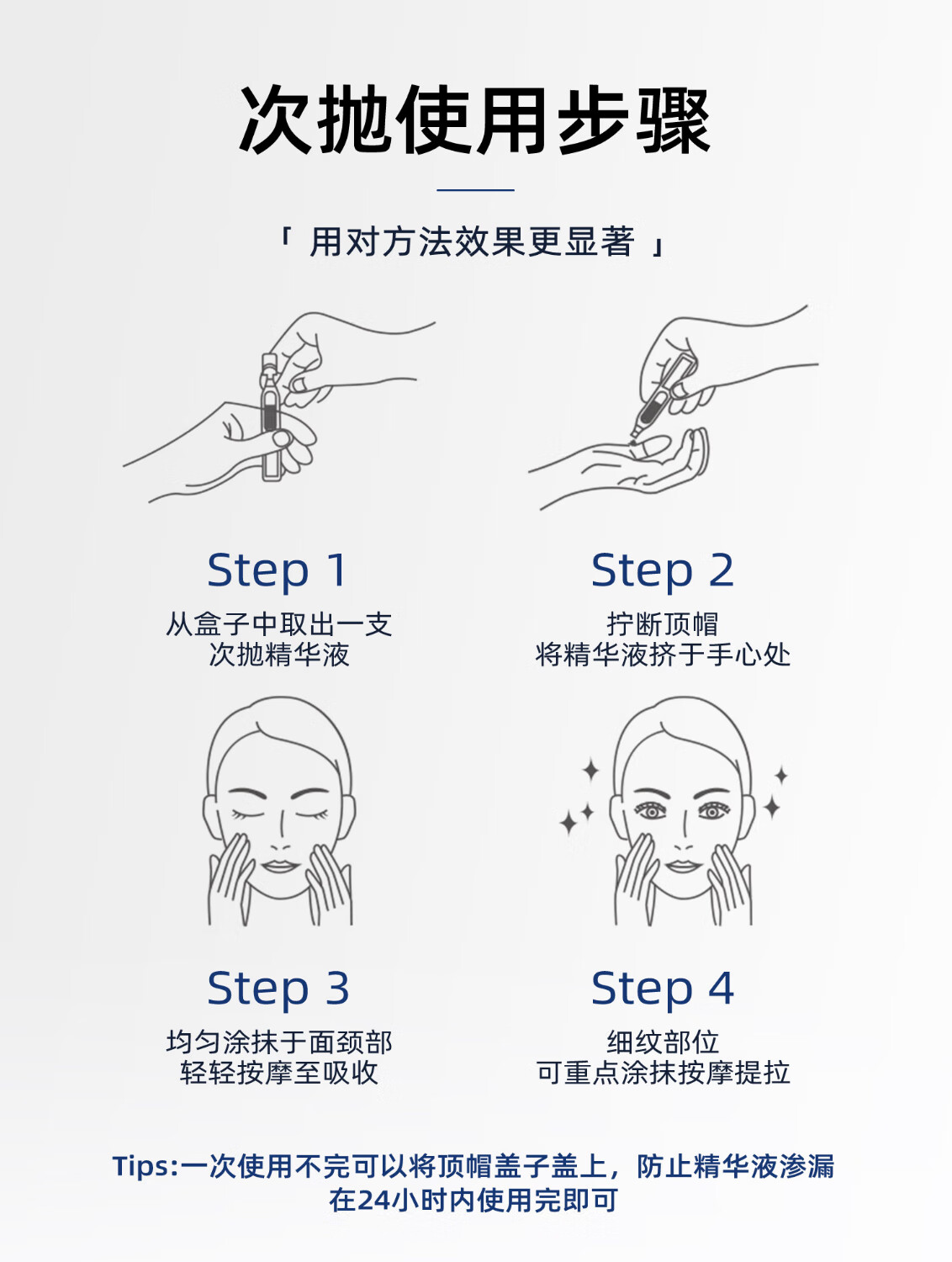 次抛使用步骤

「 用对方法效果更显著 」

Step 1
从盒子中取出一支
次抛精华液

Step 2
拧断顶帽
将精华液挤于手心处

Step 3
均匀涂抹于面颈部
轻轻按摩至吸收

Step 4
细纹部位
可重点涂抹按摩提拉

Tips:一次使用不完可以将顶帽盖子盖上，防止精华液渗漏
在24小时内使用完即可