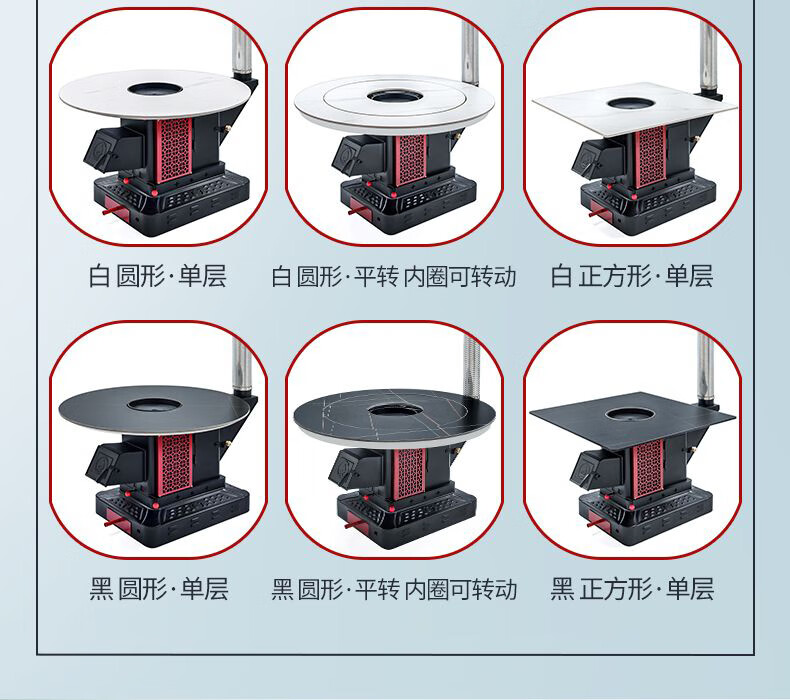 白 圆形·单层

白 圆形·平转 内圈可转动

白 正方形·单层

黑 圆形·单层

黑 圆形·平转 内圈可转动

黑 正方形·单层