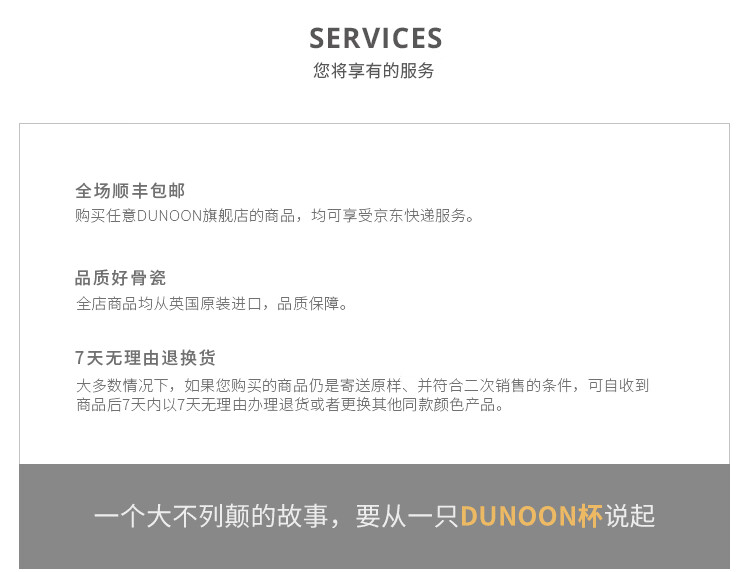 SERVICES
您将享有的服务

全场顺丰包邮
购买任意DUNOON旗舰店的商品，均可享受京东快递服务。

品质好骨瓷
全店商品均从英国原装进口，品质保障。

7天无理由退换货
大多数情况下，如果您购买的商品仍是寄送原样、并符合二次销售的条件，可自收到商品后7天内以7天无理由办理退货或者更换其他同款颜色产品。

一个大不列颠的故事，要从一只DUNOON杯说起