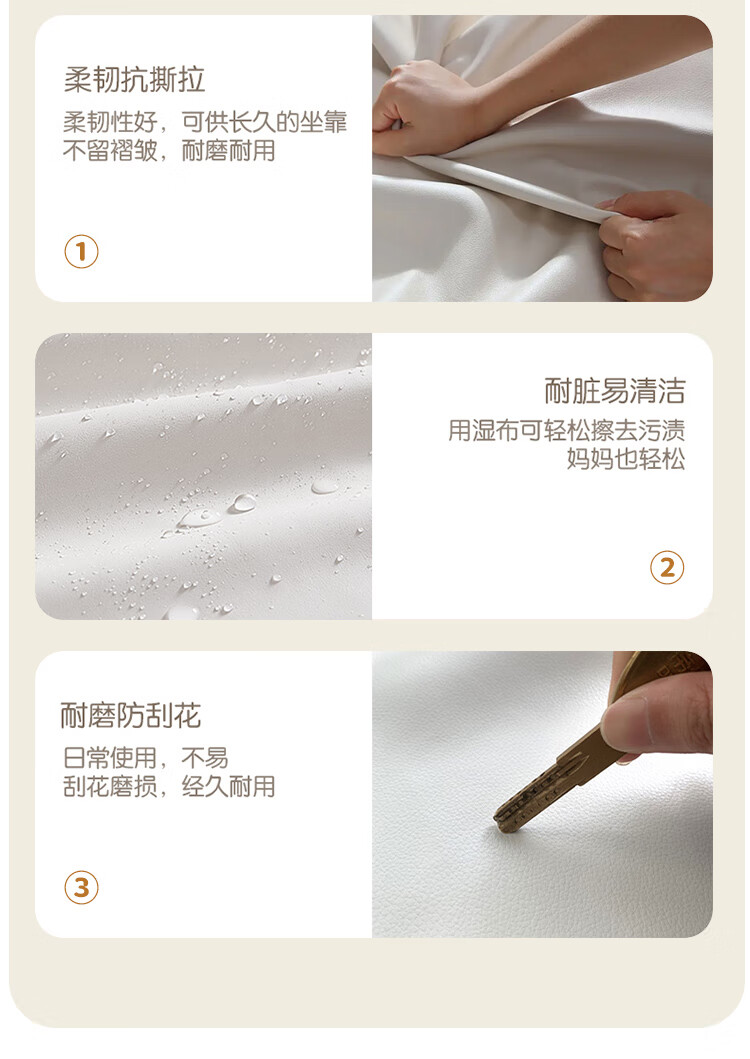 柔韧抗撕拉

柔韧性好，可供长久的坐靠
不留褶皱，耐磨耐用

①

耐脏易清洁

用湿布可轻松擦去污渍
妈妈也轻松

②

耐磨防刮花

日常使用，不易
刮花磨损，经久耐用

③