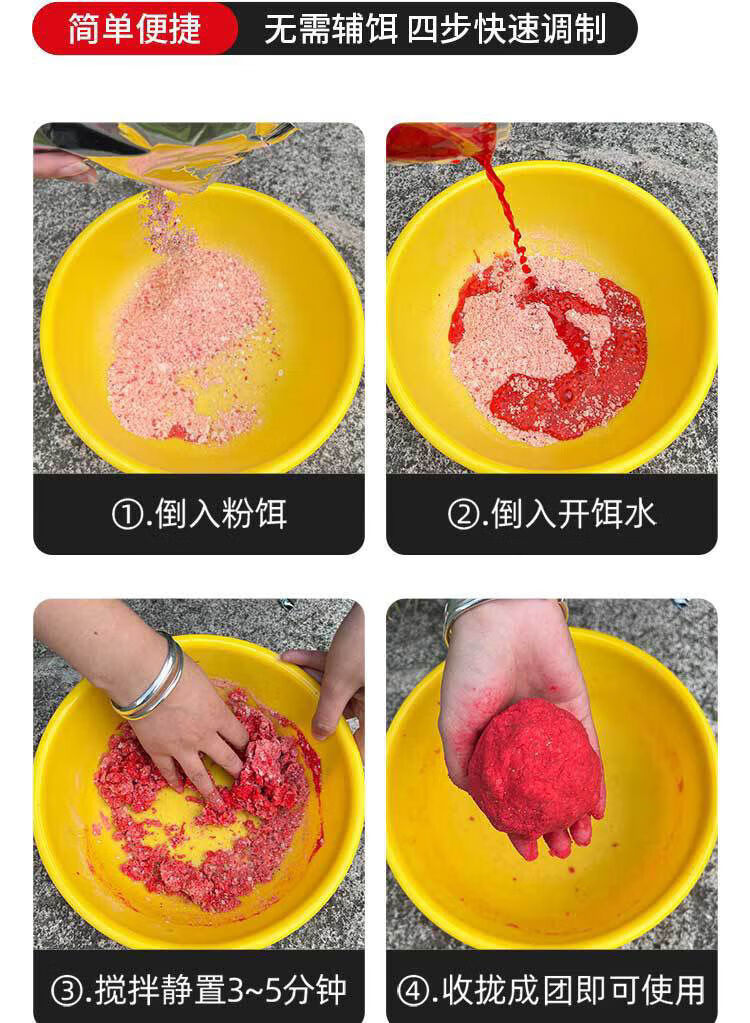 简单便捷 无需辅饵 四步快速调制

①.倒入粉饵

②.倒入开饵水

③.搅拌静置3~5分钟

④.收拢成团即可使用