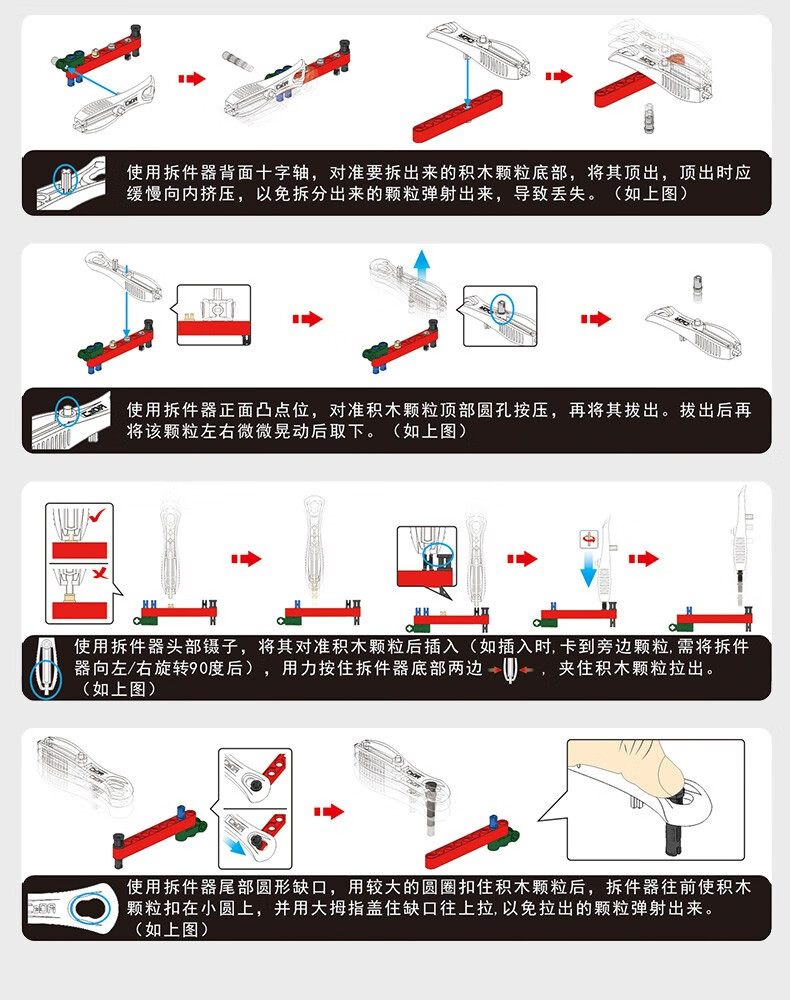 使用拆件器背面十字轴，对准要拆出来的积木颗粒底部，将其顶出，顶出时应缓慢向内挤压，以免拆分出来的颗粒弹射出来，导致丢失。（如上图）

使用拆件器正面凸点位，对准积木颗粒顶部圆孔按压，再将其拔出。拔出后再将该颗粒左右微微晃动后取下。（如上图）

使用拆件器头部镊子，将其对准积木颗粒后插入（如插入时，卡到旁边颗粒，需将拆件器向左/右旋转90度后），用力按住拆件器底部两边，夹住积木颗粒拉出。（如上图）

使用拆件器尾部圆形缺口，用较大的圆圈扣住积木颗粒后，拆件器往前使积木颗粒扣在小圆上，并用大拇指盖住缺口往上拉，以免拉出的颗粒弹射出来。（如上图）