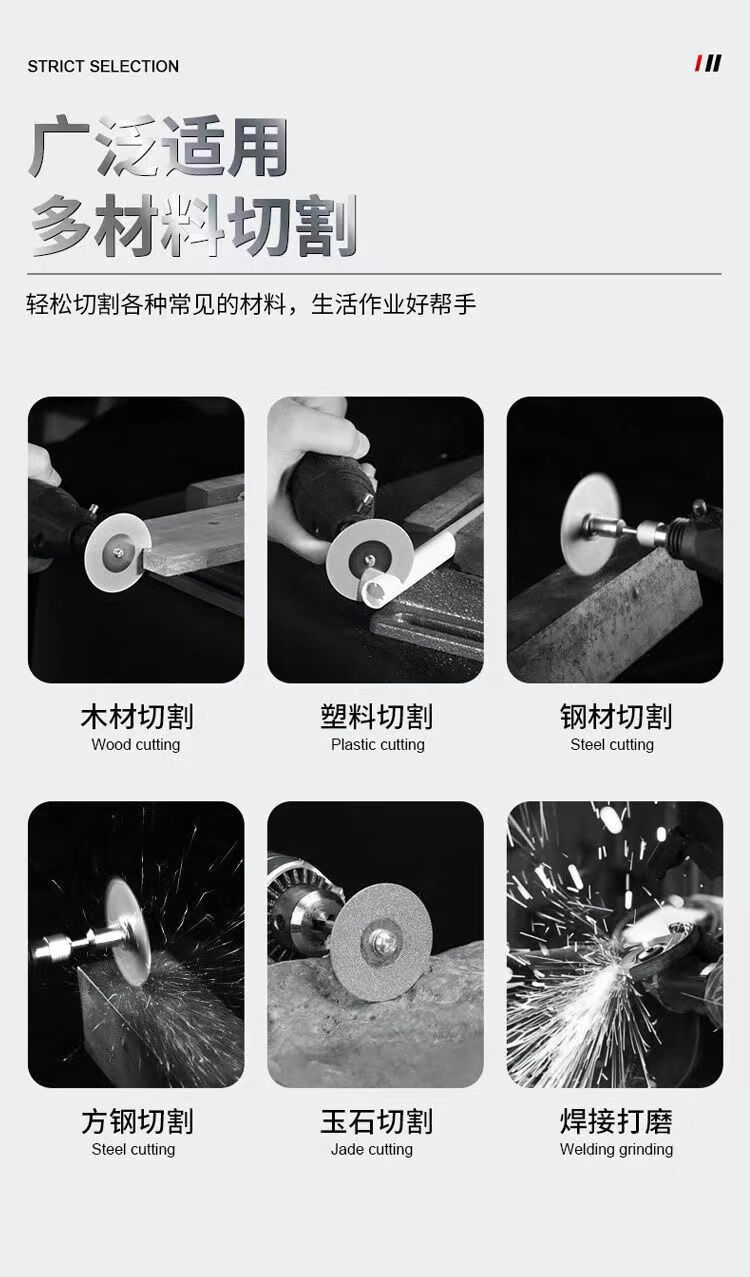 STRICT SELECTION

广泛适用
多材料切割

轻松切割各种常见的材料，生活作业好帮手

木材切割
Wood cutting

塑料切割
Plastic cutting

钢材切割
Steel cutting

方钢切割
Steel cutting

玉石切割
Jade cutting

焊接打磨
Welding grinding