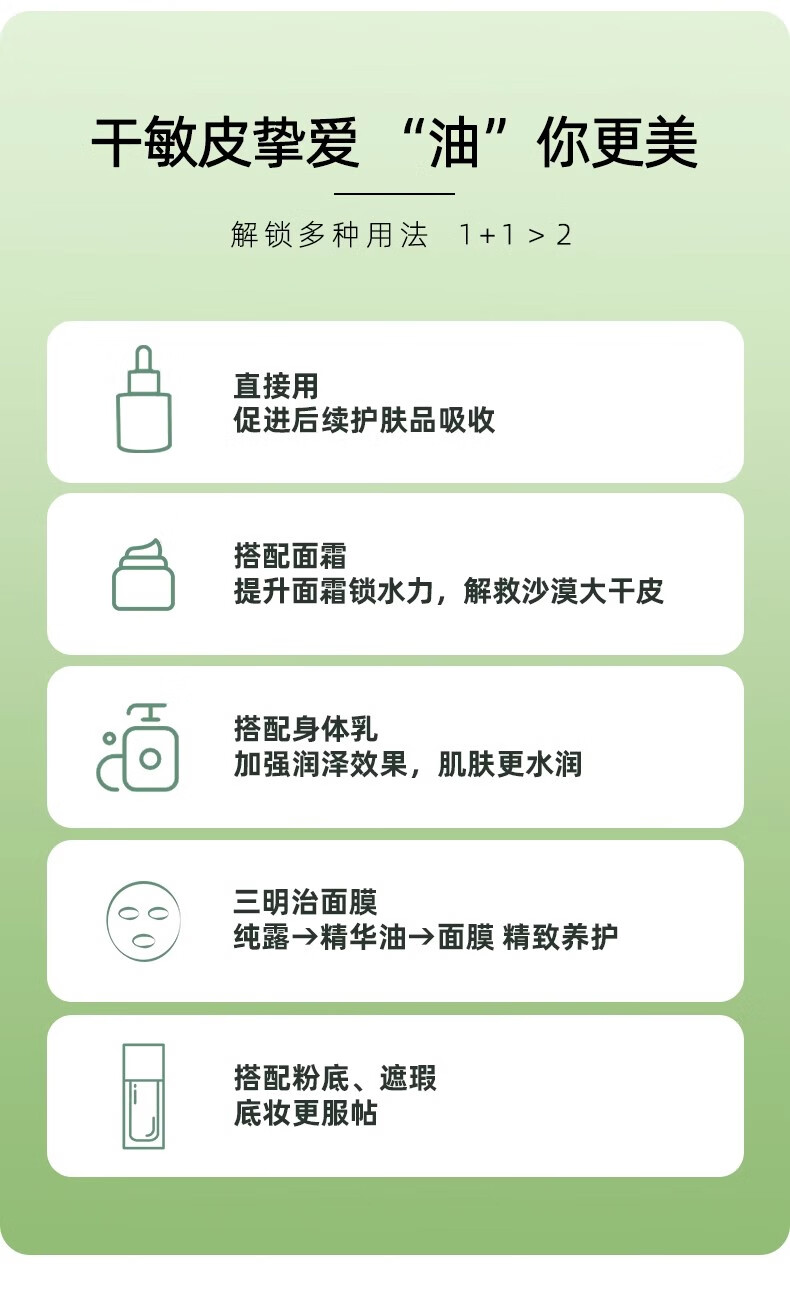 干敏皮挚爱 “油”你更美

解锁多种用法 1+1＞2

直接用
促进后续护肤品吸收

搭配面霜
提升面霜锁水力，解救沙漠大干皮

搭配身体乳
加强润泽效果，肌肤更水润

三明治面膜
纯露→精华油→面膜 精致养护

搭配粉底、遮瑕
底妆更服帖