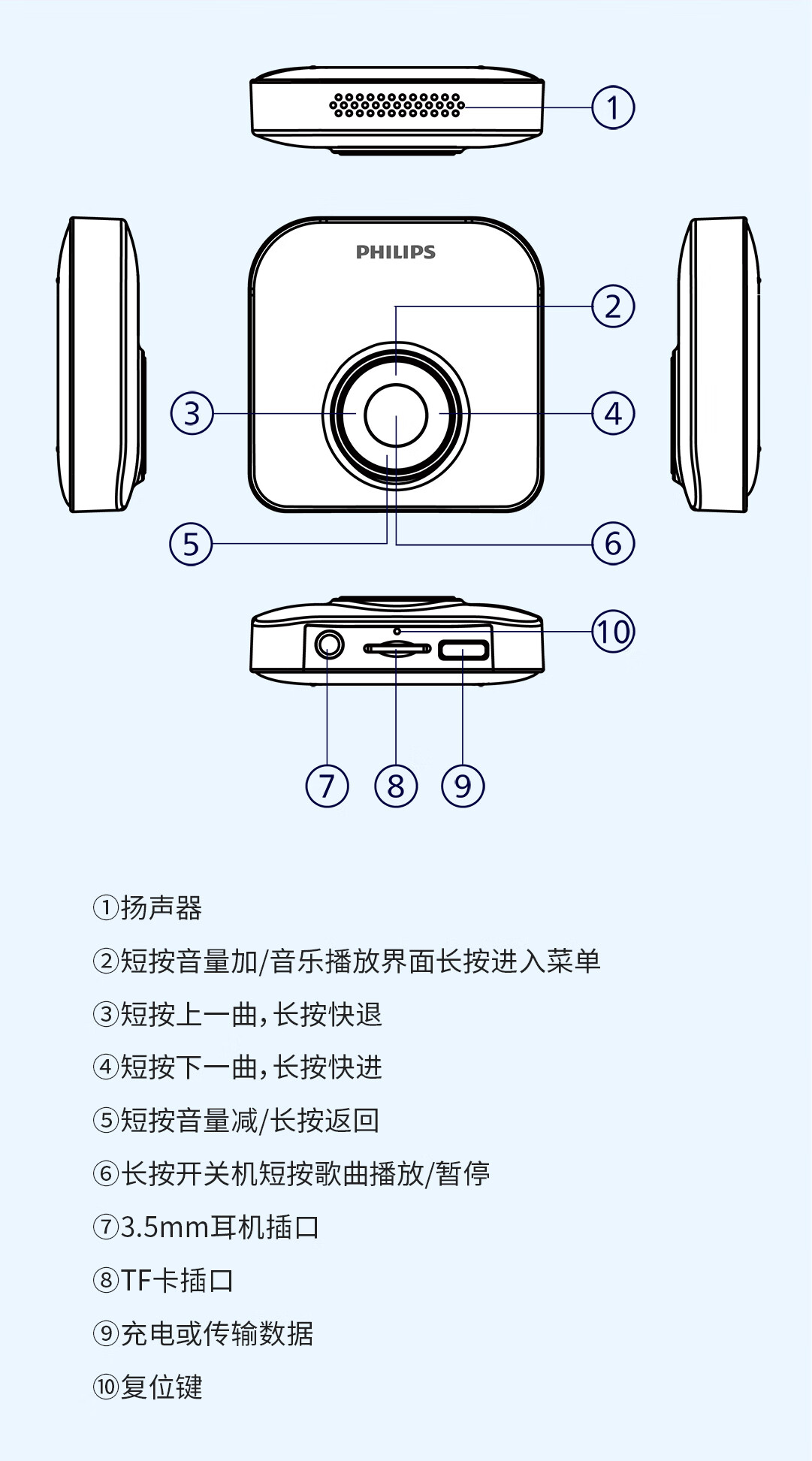 ①

PHILIPS

②

③

④

⑤

⑥

⑩

⑦ ⑧ ⑨

①扬声器

②短按音量加/音乐播放界面长按进入菜单

③短按上一曲，长按快退

④短按下一曲，长按快进

⑤短按音量减/长按返回

⑥长按开关机短按歌曲播放/暂停

⑦3.5mm耳机插口

⑧TF卡插口

⑨充电或传输数据

⑩复位键