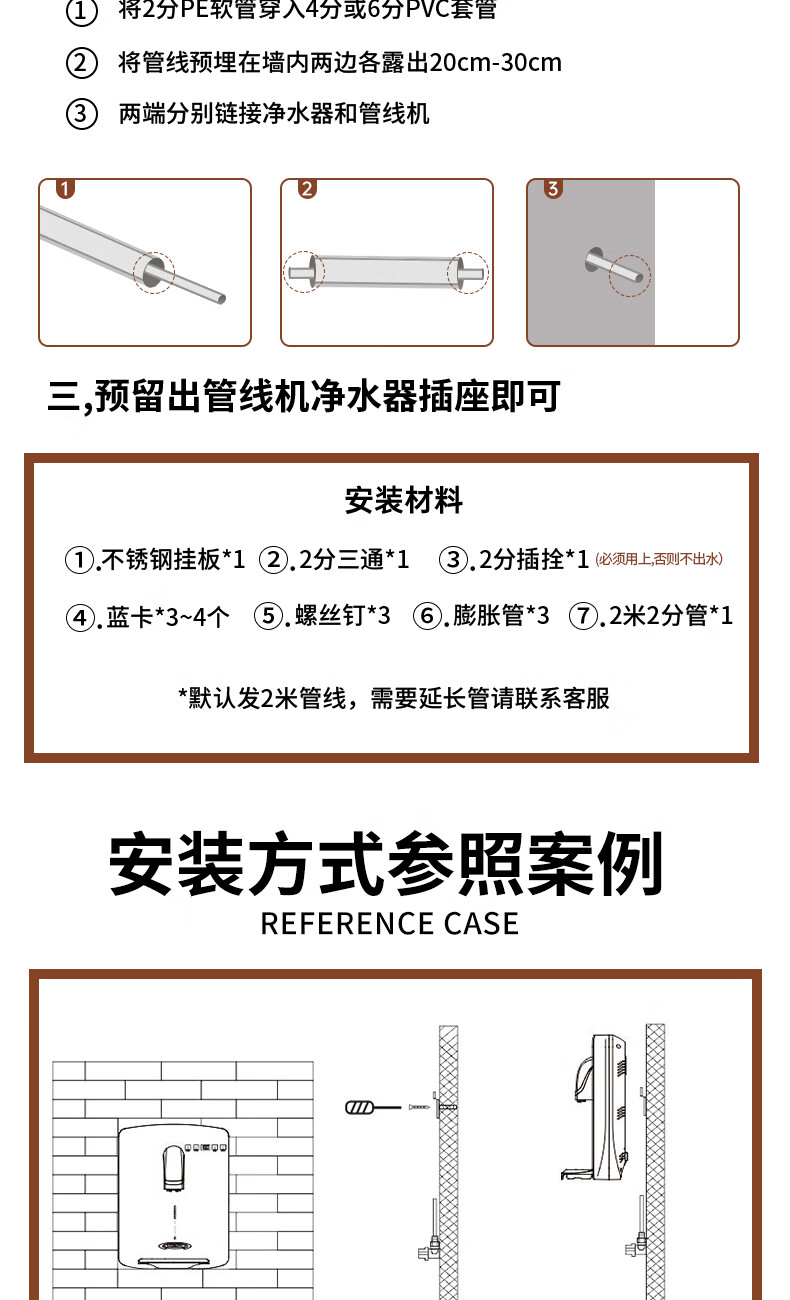 ① 将2分PE软管穿入4分或6分PVC套管

② 将管线预埋在墙内两边各露出20cm-30cm

③ 两端分别链接净水器和管线机

1

2

3

三,预留出管线机净水器插座即可

安装材料

①.不锈钢挂板*1 ②.2分三通*1 ③.2分插拴*1 (必须用上,否则不出水)

④.蓝卡*3~4个 ⑤.螺丝钉*3 ⑥.膨胀管*3 ⑦.2米2分管*1

*默认发2米管线，需要延长管请联系客服

安装方式参照案例

REFERENCE CASE