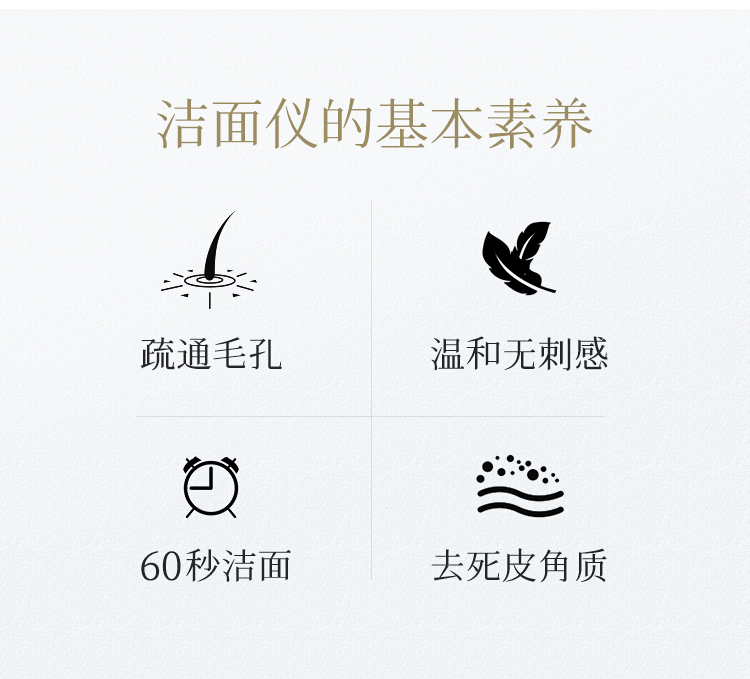 洁面仪的基本素养

疏通毛孔

温和无刺感

60秒洁面

去死皮角质