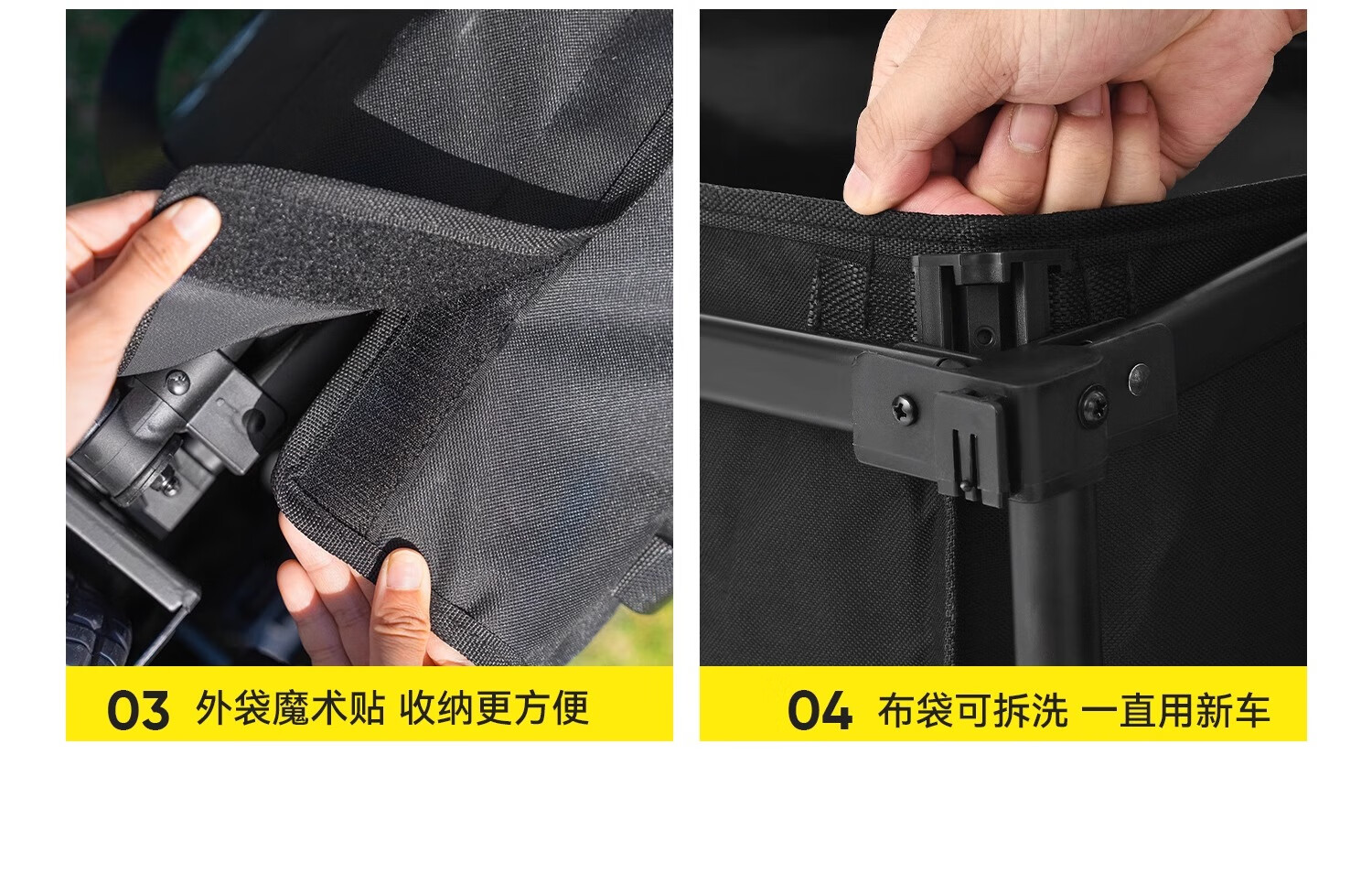 03 外袋魔术贴 收纳更方便

04 布袋可拆洗 一直用新车