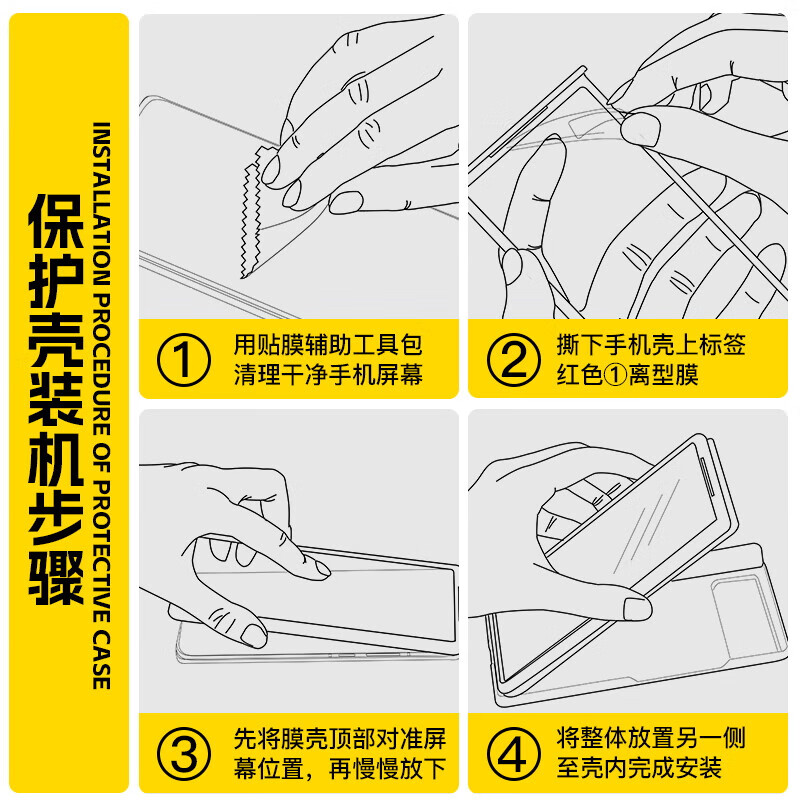 保护壳装机步骤

INSTALLATION PROCEDURE OF PROTECTIVE CASE

① 用贴膜辅助工具包清理干净手机屏幕

② 撕下手机壳上标签红色①离型膜

③ 先将膜壳顶部对准屏幕位置，再慢慢放下

④ 将整体放置另一侧至壳内完成安装