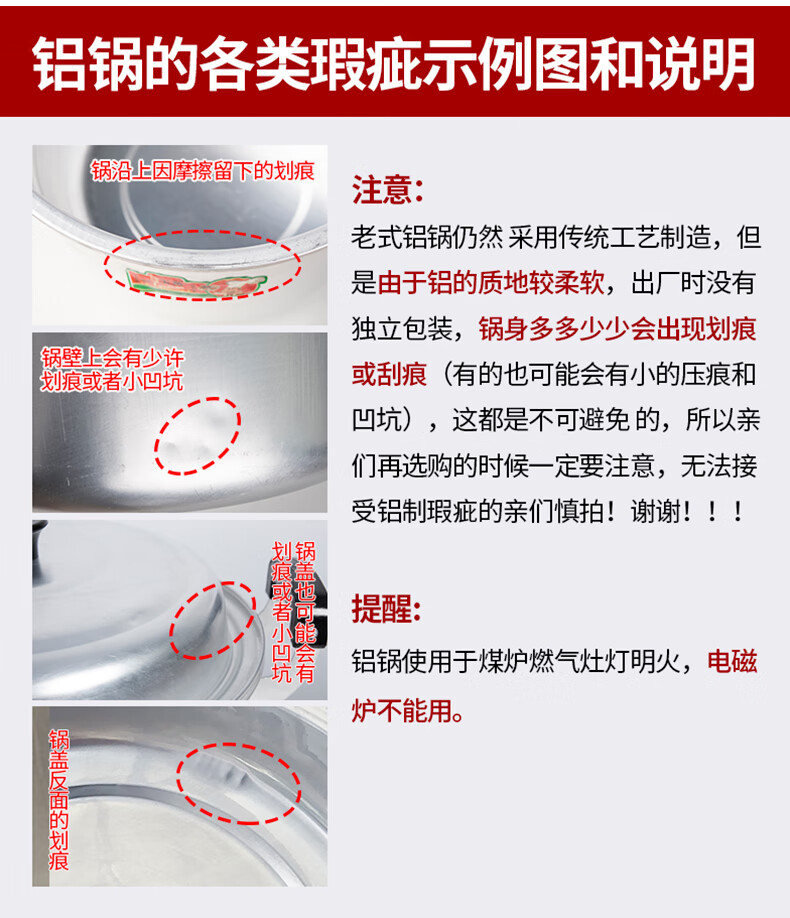 铝锅的各类瑕疵示例图和说明

锅沿上因摩擦留下的划痕

锅壁上会有少许划痕或者小凹坑

锅盖也可能会有划痕或者小凹坑

锅盖反面的划痕

注意:

老式铝锅仍然 采用传统工艺制造，但是由于铝的质地较柔软，出厂时没有独立包装，锅身多多少少会出现划痕或刮痕（有的也可能会有小的压痕和凹坑），这都是不可避免 的，所以亲们再选购的时候一定要注意，无法接受铝制瑕疵的亲们慎拍！谢谢！！！

提醒:

铝锅使用于煤炉燃气灶灯明火，电磁炉不能用。