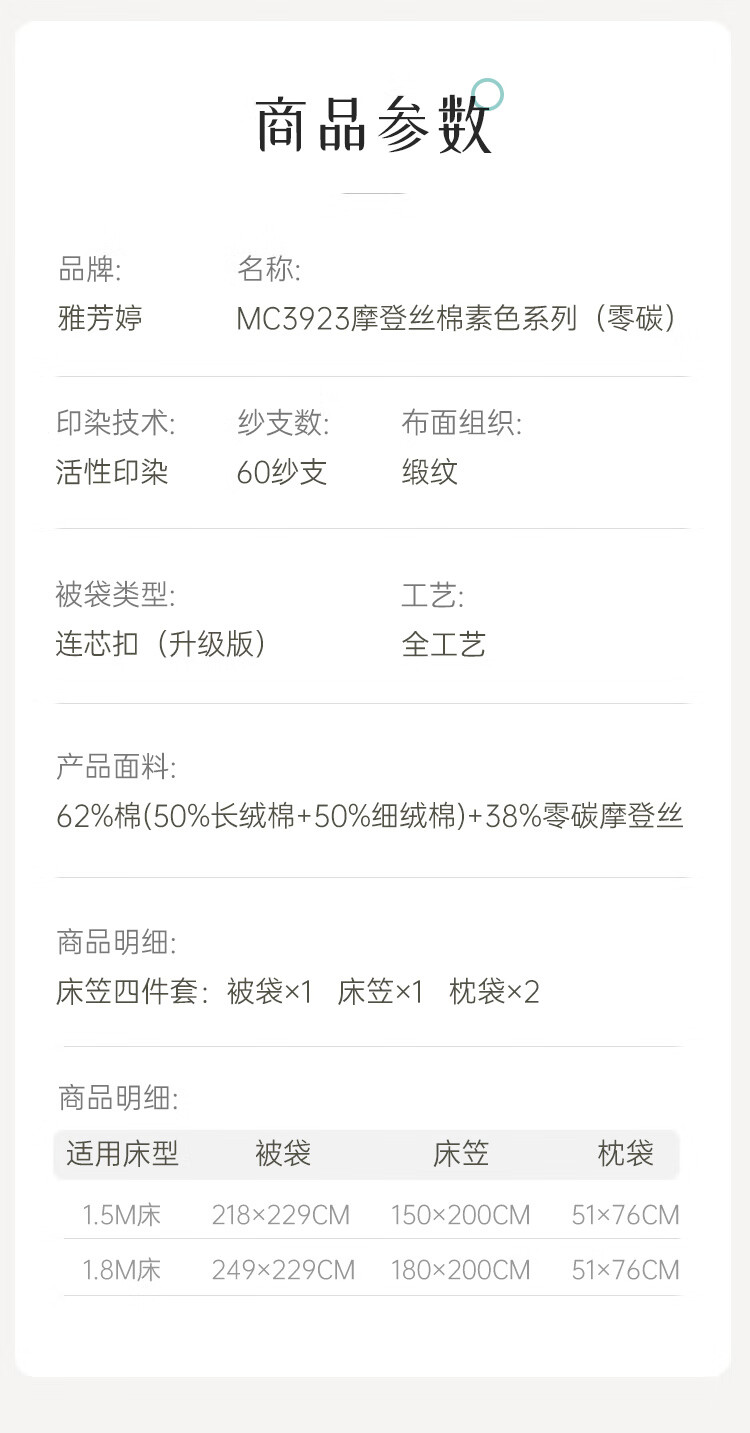 商品参数

品牌:
雅芳婷

名称:
MC3923摩登丝棉素色系列（零碳）

印染技术:
活性印染

纱支数:
60纱支

布面组织:
缎纹

被袋类型:
连芯扣（升级版）

工艺:
全工艺

产品面料:
62%棉(50%长绒棉+50%细绒棉)+38%零碳摩登丝

商品明细:
床笠四件套：被袋×1 床笠×1 枕袋×2

商品明细:
| 适用床型 | 被袋 | 床笠 | 枕袋 |
|---|---|---|---|
| 1.5M床 | 218×229CM | 150×200CM | 51×76CM |
| 1.8M床 | 249×229CM | 180×200CM | 51×76CM |