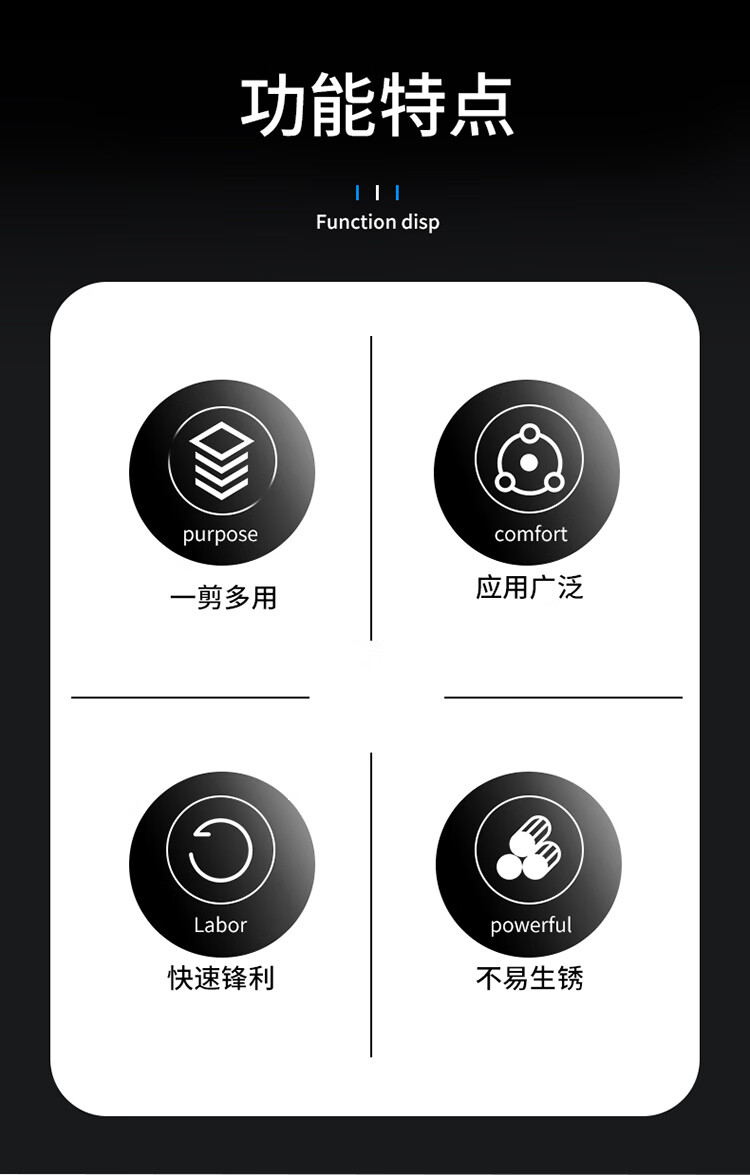 功能特点

Function disp

purpose

一剪多用

comfort

应用广泛

Labor

快速锋利

powerful

不易生锈