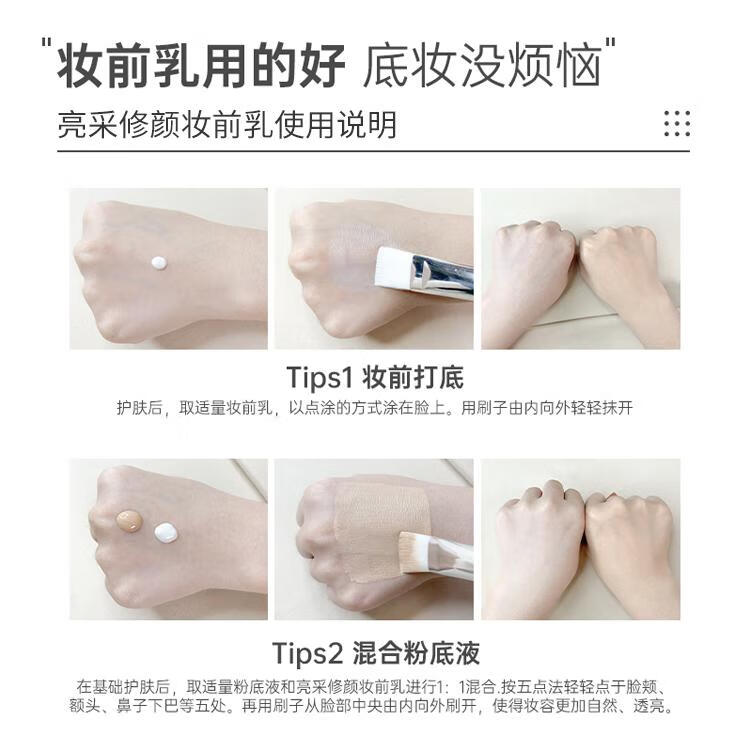 "妆前乳用的好 底妆没烦恼"

亮采修颜妆前乳使用说明

Tips1 妆前打底

护肤后，取适量妆前乳，以点涂的方式涂在脸上。用刷子由内向外轻轻抹开

Tips2 混合粉底液

在基础护肤后，取适量粉底液和亮采修颜妆前乳进行1：1混合.按五点法轻轻点于脸颊、额头、鼻子下巴等五处。再用刷子从脸部中央由内向外刷开，使得妆容更加自然、透亮。