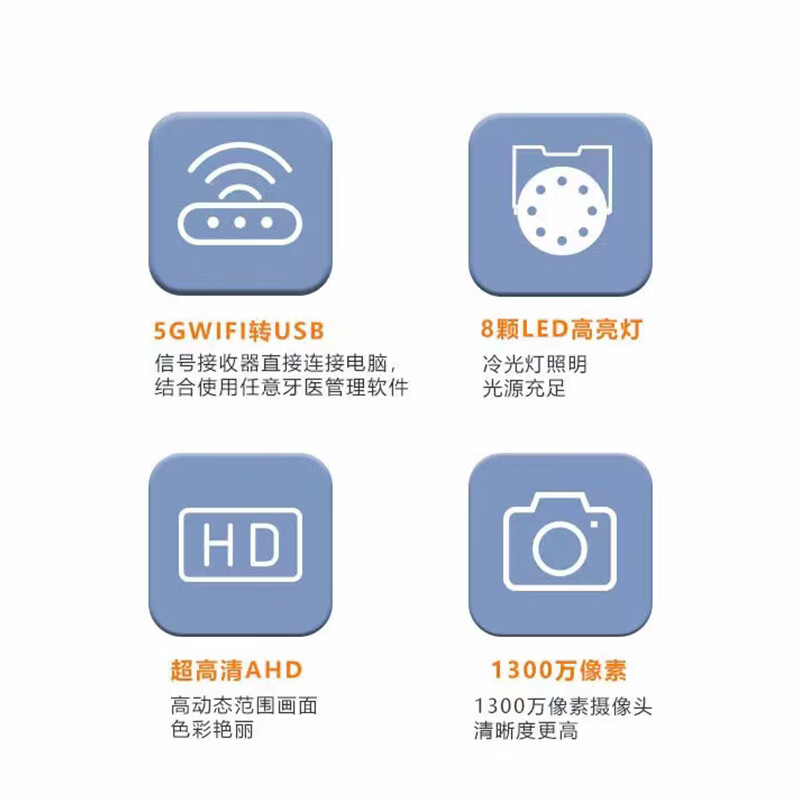 5GWIFI转USB
信号接收器直接连接电脑，
结合使用任意牙医管理软件

8颗LED高亮灯
冷光灯照明
光源充足

HD

超高清AHD
高动态范围画面
色彩艳丽

1300万像素
1300万像素摄像头
清晰度更高