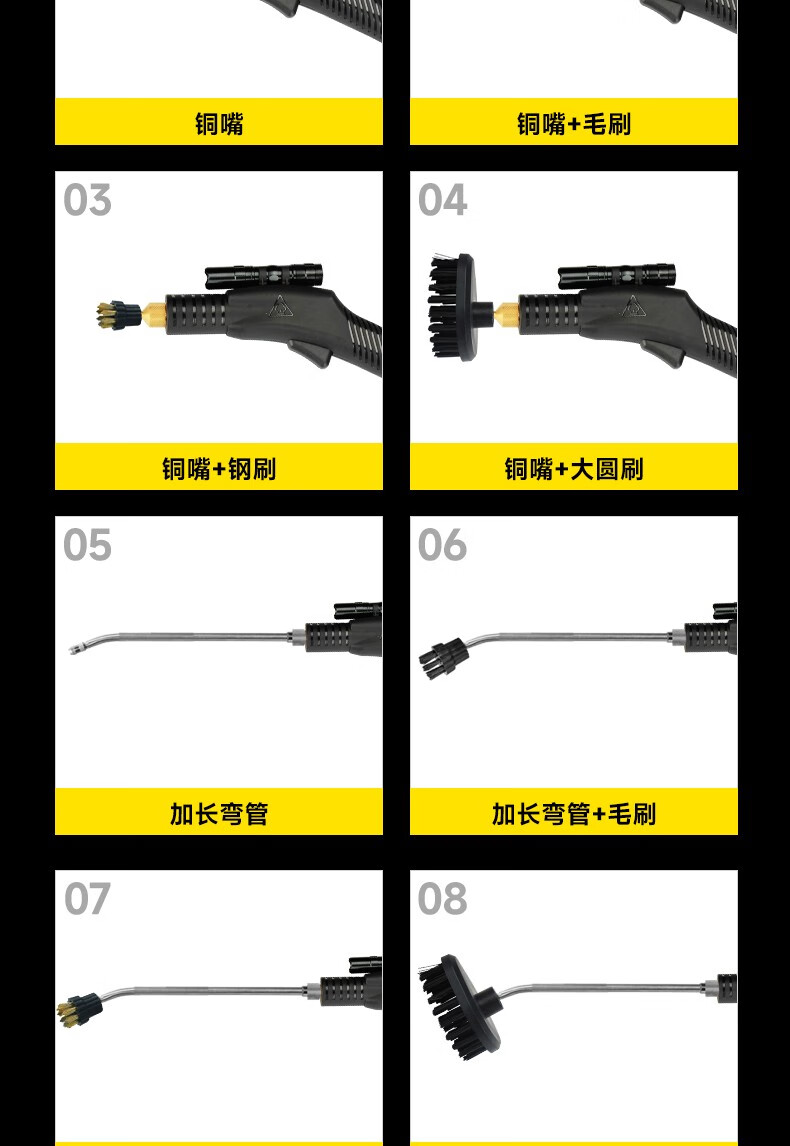 铜嘴

铜嘴+毛刷

03

铜嘴+钢刷

04

铜嘴+大圆刷

05

加长弯管

06

加长弯管+毛刷

07

08