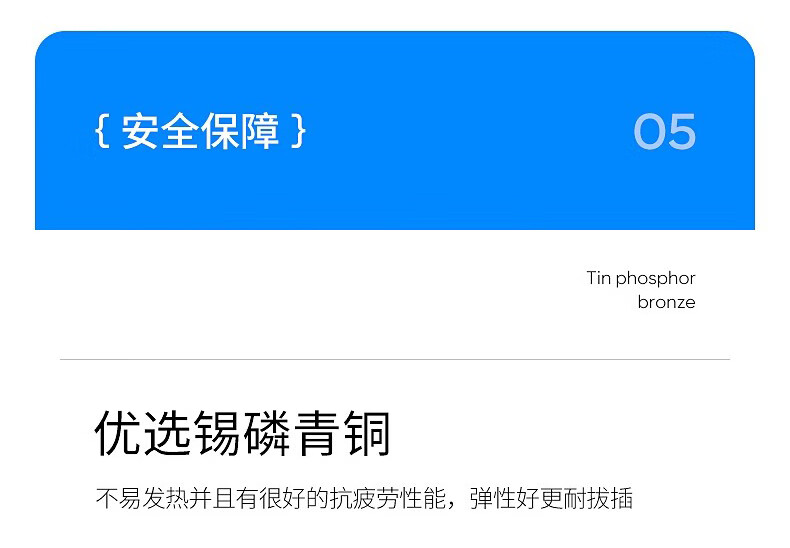 { 安全保障 }

05

Tin phosphor bronze

优选锡磷青铜

不易发热并且有很好的抗疲劳性能，弹性好更耐拔插