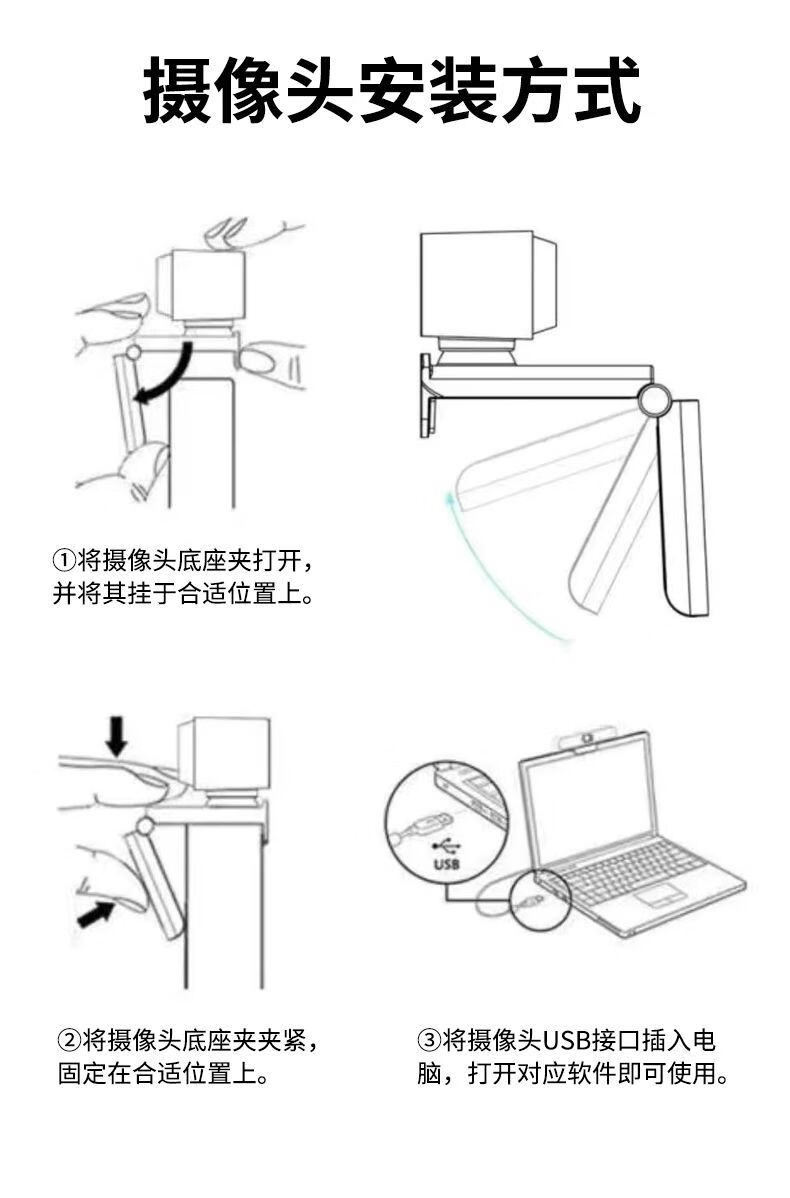 摄像头安装方式

①将摄像头底座夹打开，并将其挂于合适位置上。

USB

②将摄像头底座夹夹紧，固定在合适位置上。

③将摄像头USB接口插入电脑，打开对应软件即可使用。