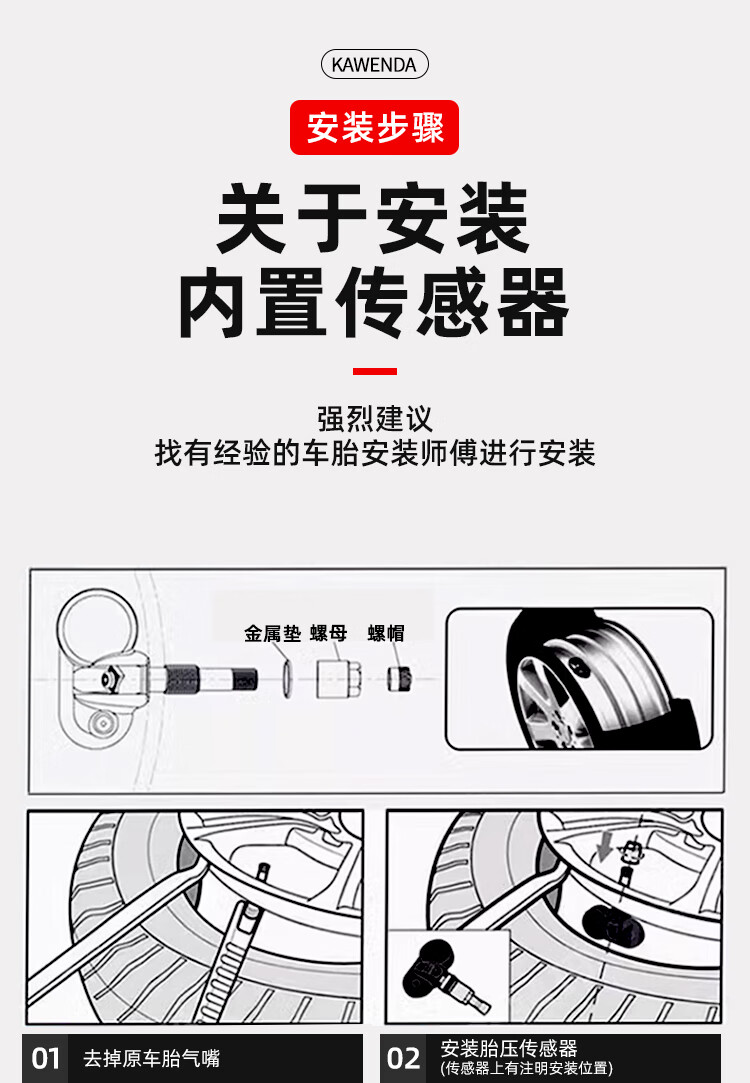 KAWENDA

安装步骤

关于安装
内置传感器

强烈建议
找有经验的车胎安装师傅进行安装

金属垫 螺母 螺帽

01 去掉原车胎气嘴

02 安装胎压传感器
(传感器上有注明安装位置)