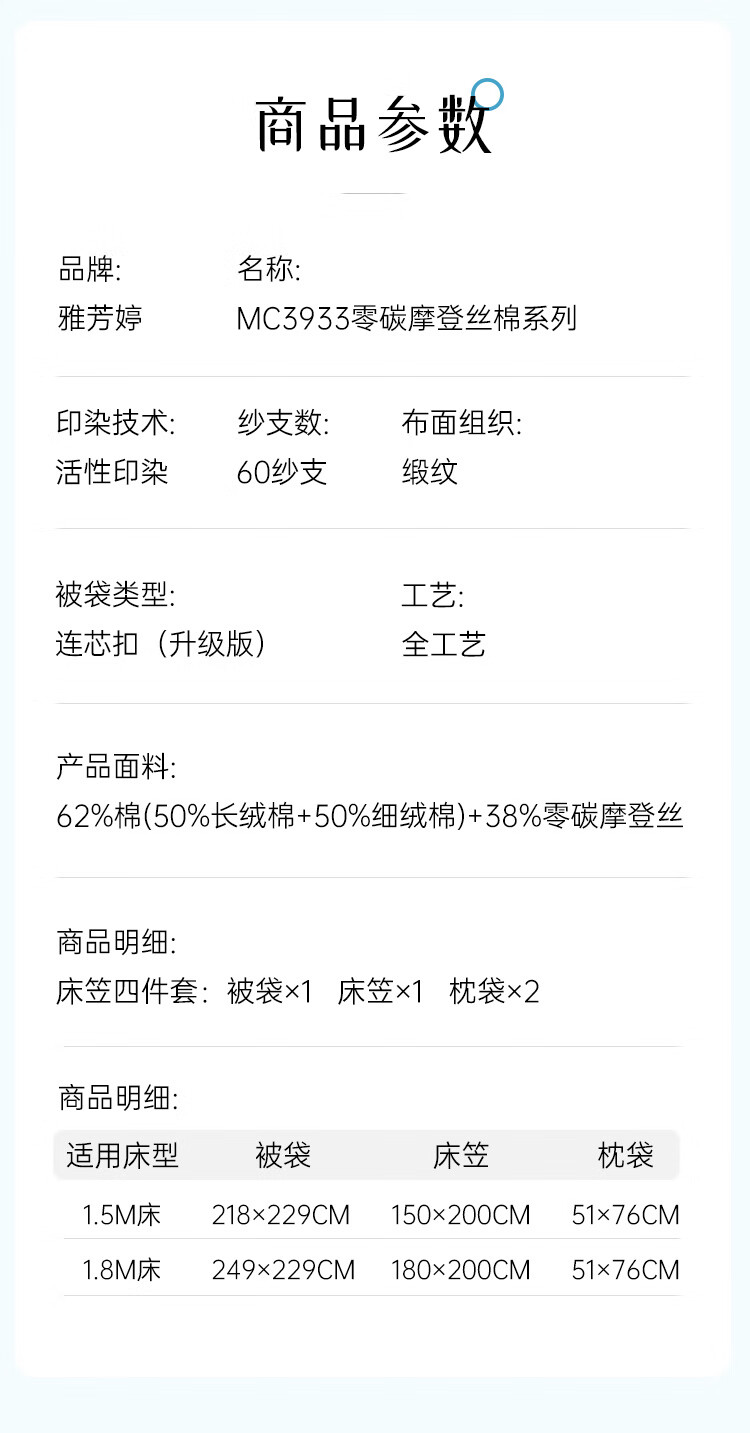 商品参数

品牌:
雅芳婷

名称:
MC3933零碳摩登丝棉系列

印染技术:
活性印染

纱支数:
60纱支

布面组织:
缎纹

被袋类型:
连芯扣（升级版）

工艺:
全工艺

产品面料:
62%棉(50%长绒棉+50%细绒棉)+38%零碳摩登丝

商品明细:
床笠四件套：被袋×1 床笠×1 枕袋×2

商品明细:

| 适用床型 | 被袋 | 床笠 | 枕袋 |
|---|---|---|---|
| 1.5M床 | 218×229CM | 150×200CM | 51×76CM |
| 1.8M床 | 249×229CM | 180×200CM | 51×76CM |