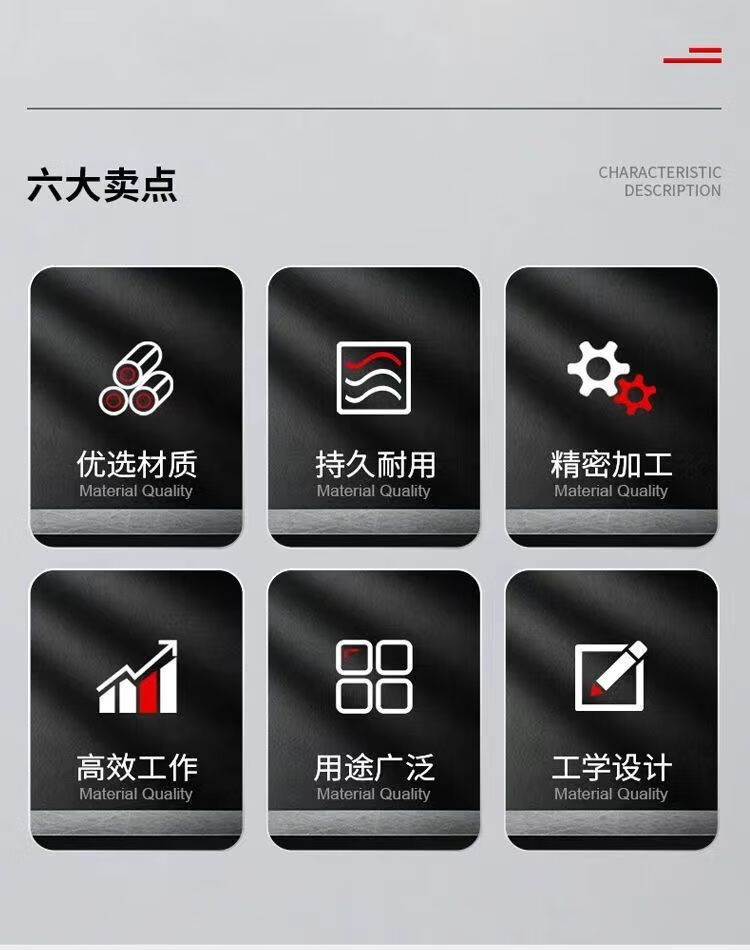 六大卖点

CHARACTERISTIC
DESCRIPTION

优选材质
Material Quality

持久耐用
Material Quality

精密加工
Material Quality

高效工作
Material Quality

用途广泛
Material Quality

工学设计
Material Quality