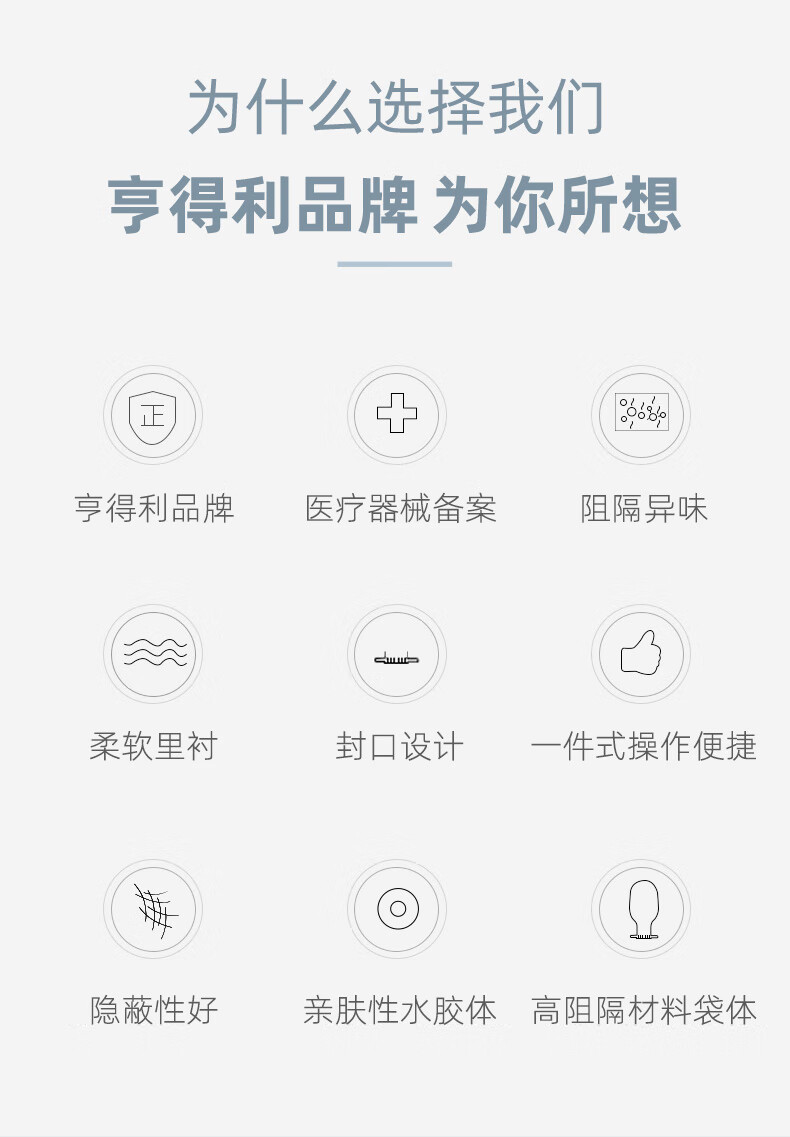 为什么选择我们

亨得利品牌 为你所想

正

亨得利品牌

医疗器械备案

阻隔异味

柔软里衬

封口设计

一件式操作便捷

隐蔽性好

亲肤性水胶体

高阻隔材料袋体