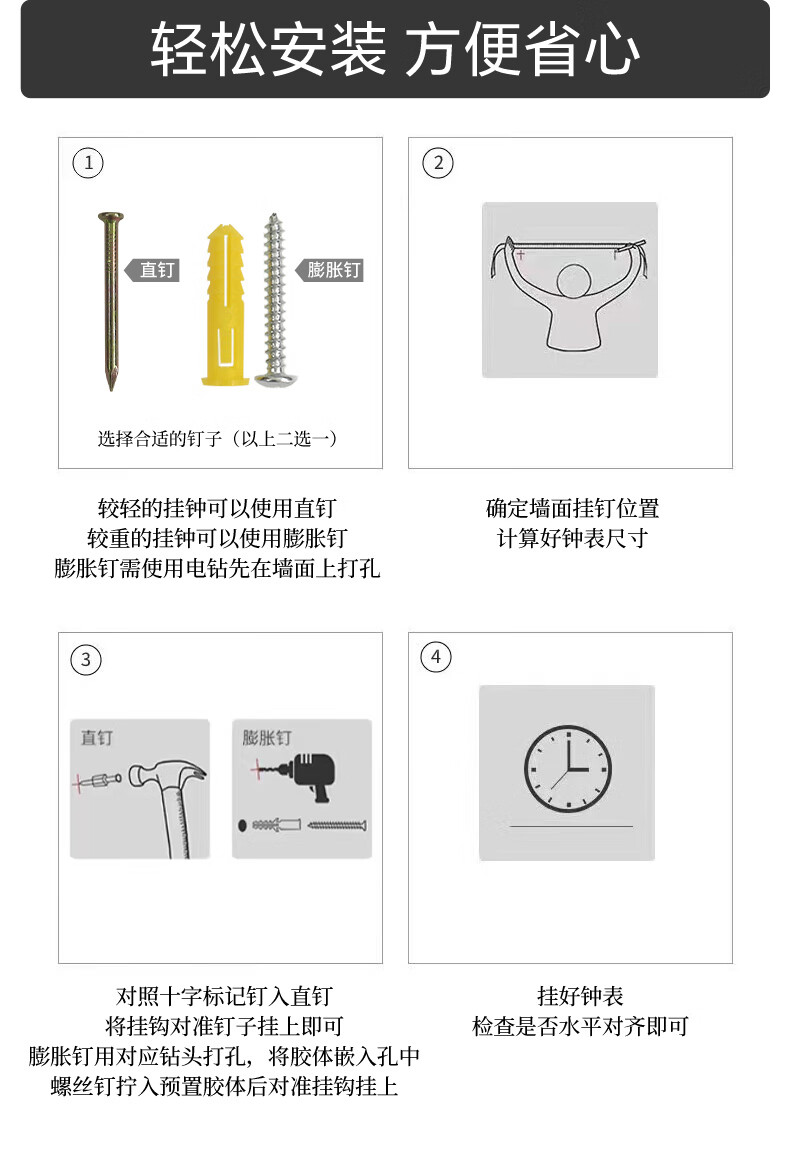 轻松安装 方便省心

①

直钉

膨胀钉

选择合适的钉子（以上二选一）

较轻的挂钟可以使用直钉
较重的挂钟可以使用膨胀钉
膨胀钉需使用电钻先在墙面上打孔

②

确定墙面挂钉位置
计算好钟表尺寸

③

直钉

膨胀钉

对照十字标记钉入直钉
将挂钩对准钉子挂上即可
膨胀钉用对应钻头打孔，将胶体嵌入孔中
螺丝钉拧入预置胶体后对准挂钩挂上

④

挂好钟表
检查是否水平对齐即可