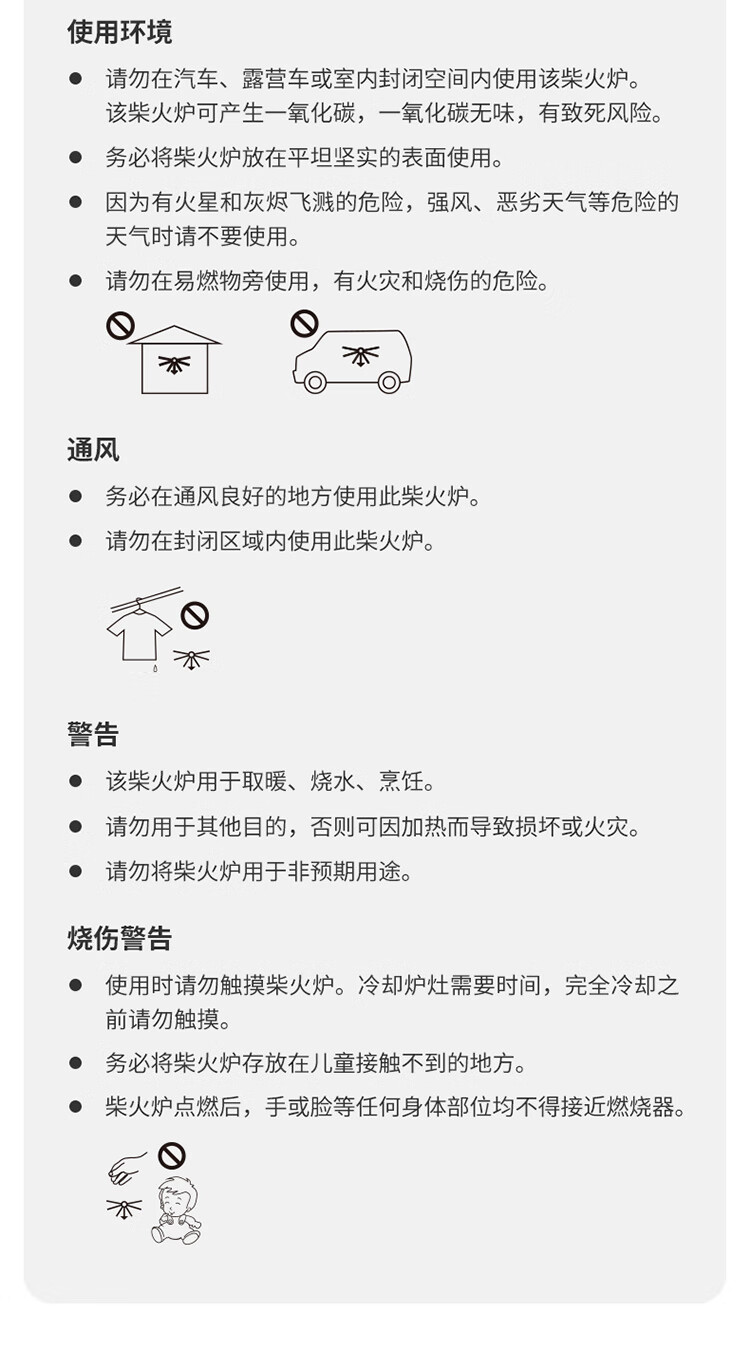 使用环境

● 请勿在汽车、露营车或室内封闭空间内使用该柴火炉。该柴火炉可产生一氧化碳，一氧化碳无味，有致死风险。

● 务必将柴火炉放在平坦坚实的表面使用。

● 因为有火星和灰烬飞溅的危险，强风、恶劣天气等危险的天气时请不要使用。

● 请勿在易燃物旁使用，有火灾和烧伤的危险。

通风

● 务必在通风良好的地方使用此柴火炉。

● 请勿在封闭区域内使用此柴火炉。

警告

● 该柴火炉用于取暖、烧水、烹饪。

● 请勿用于其他目的，否则可因加热而导致损坏或火灾。

● 请勿将柴火炉用于非预期用途。

烧伤警告

● 使用时请勿触摸柴火炉。冷却炉灶需要时间，完全冷却之前请勿触摸。

● 务必将柴火炉存放在儿童接触不到的地方。

● 柴火炉点燃后，手或脸等任何身体部位均不得接近燃烧器。