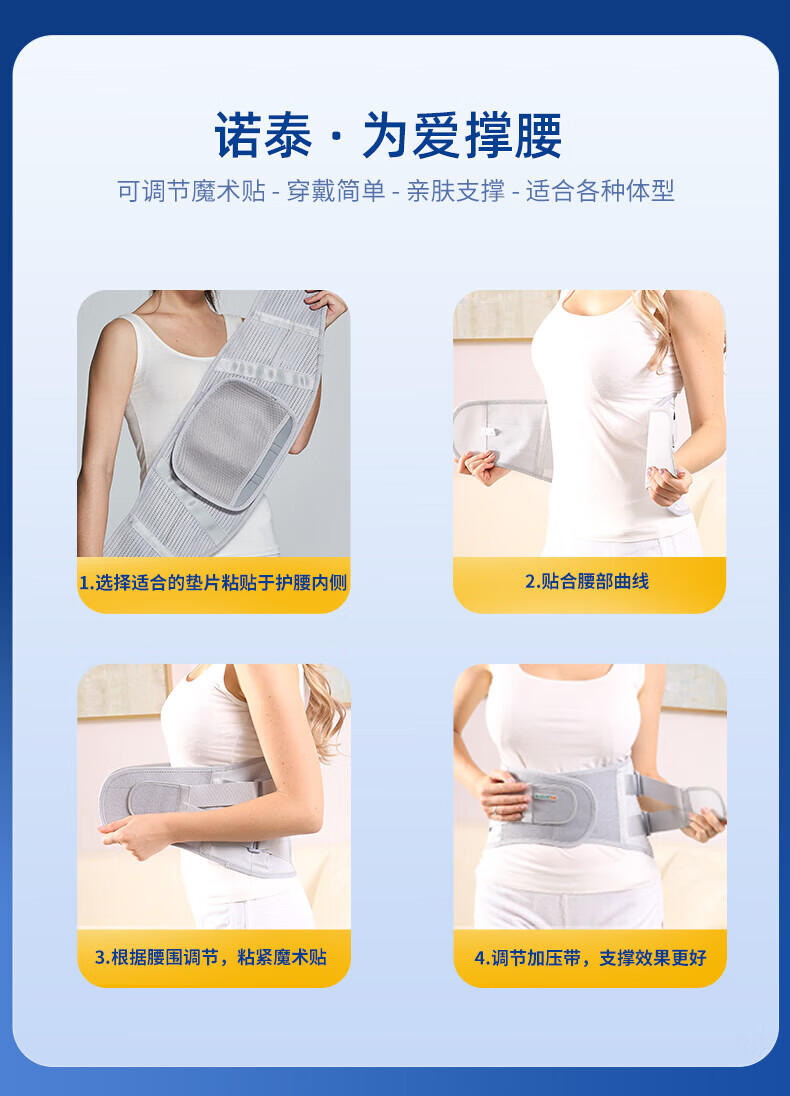 诺泰 · 为爱撑腰

可调节魔术贴 - 穿戴简单 - 亲肤支撑 - 适合各种体型

1.选择适合的垫片粘贴于护腰内侧

2.贴合腰部曲线

3.根据腰围调节，粘紧魔术贴

4.调节加压带，支撑效果更好