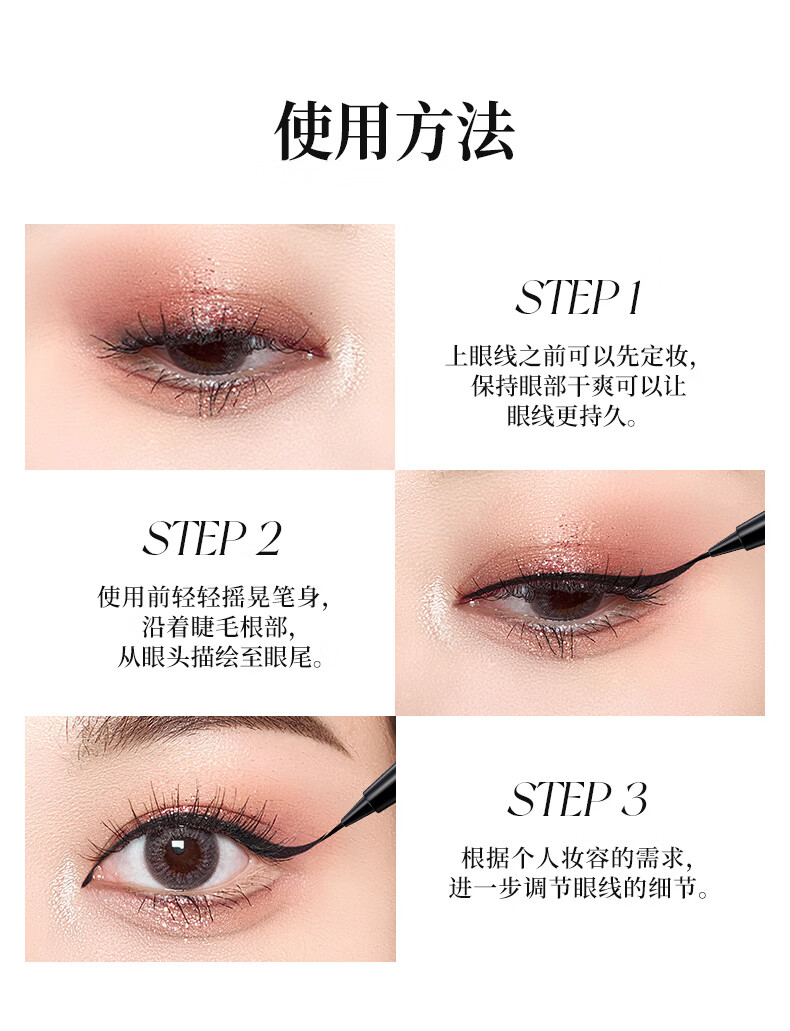 使用方法

STEP 1

上眼线之前可以先定妆，保持眼部干爽可以让眼线更持久。

STEP 2

使用前轻轻摇晃笔身，沿着睫毛根部，从眼头描绘至眼尾。

STEP 3

根据个人妆容的需求，进一步调节眼线的细节。