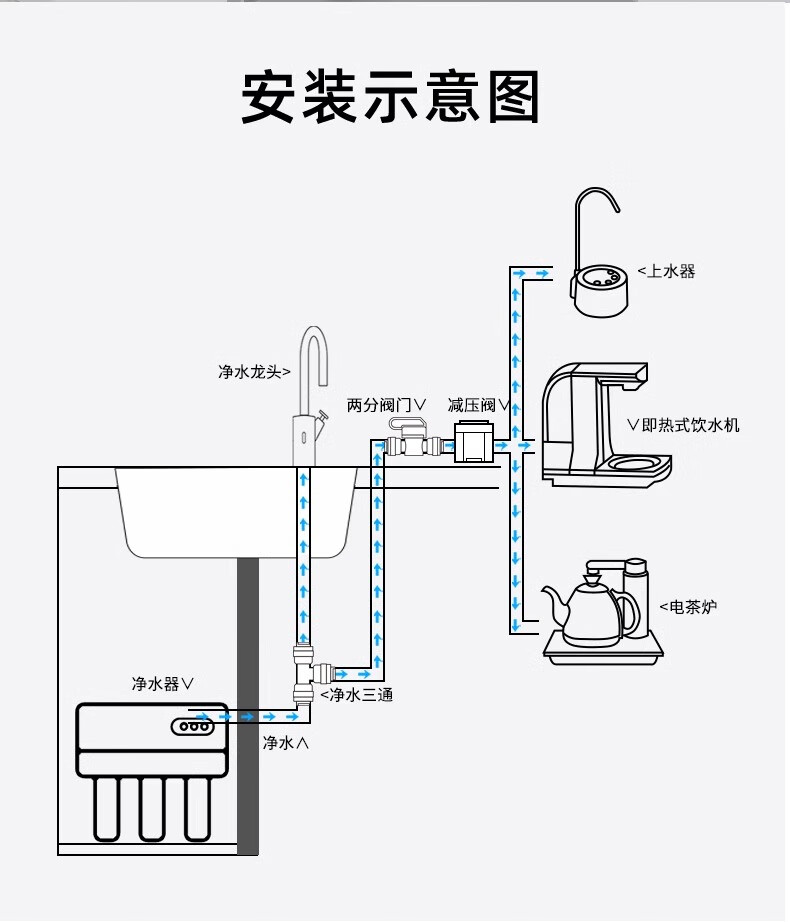 安装示意图

<上水器

净水龙头>

两分阀门∨

减压阀∨

∨即热式饮水机

<电茶炉

净水器∨

<净水三通

净水∧