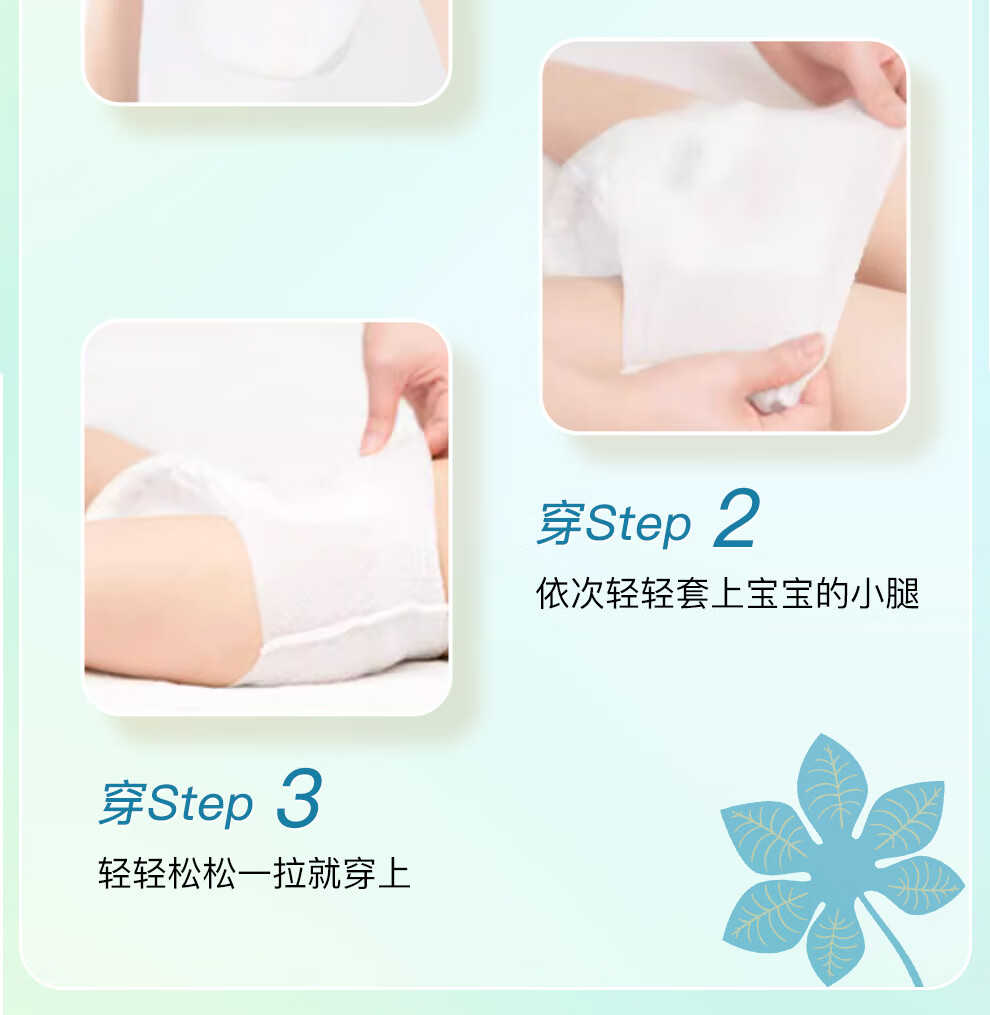 穿Step 2
依次轻轻套上宝宝的小腿

穿Step 3
轻轻松松一拉就穿上