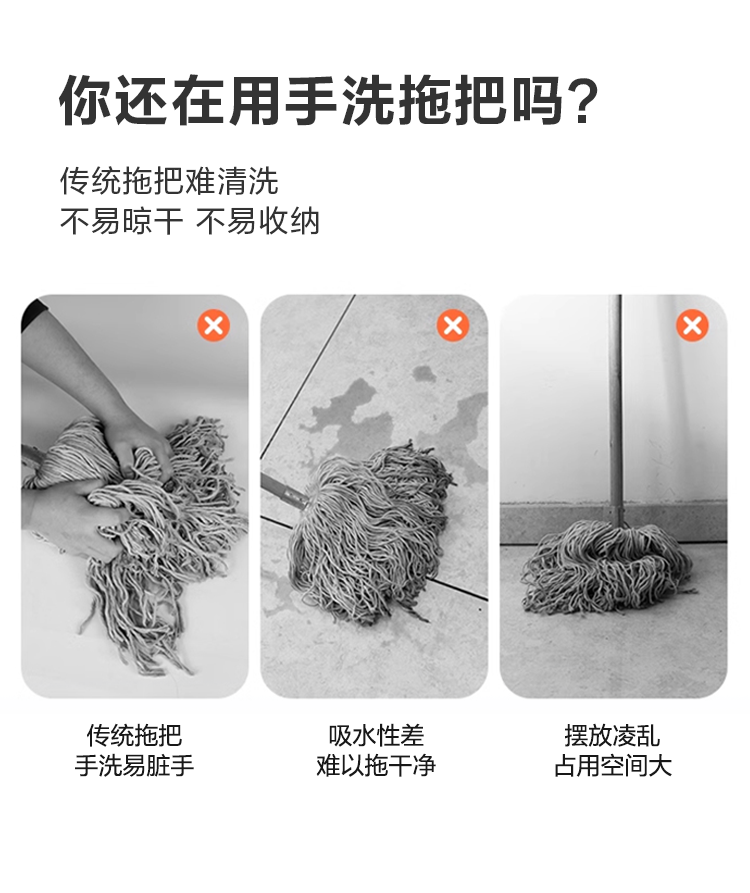 你还在用手洗拖把吗？

传统拖把难清洗
不易晾干 不易收纳

传统拖把
手洗易脏手

吸水性差
难以拖干净

摆放凌乱
占用空间大