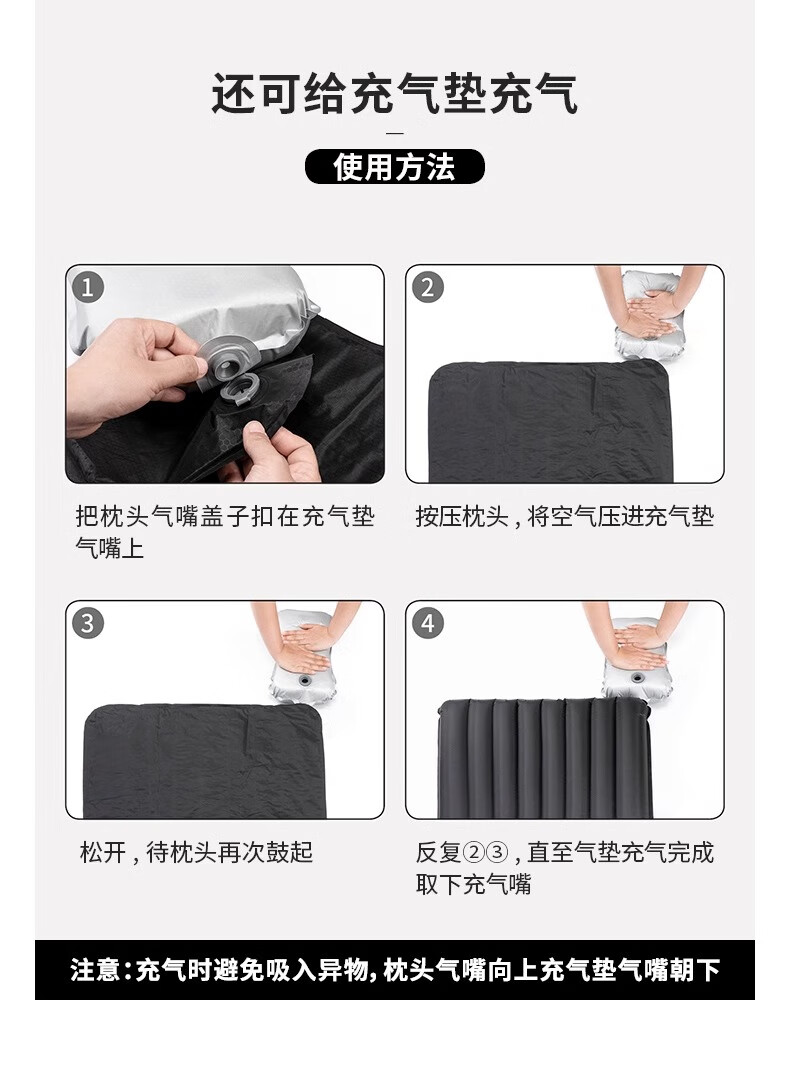 还可给充气垫充气

使用方法

1
把枕头气嘴盖子扣在充气垫气嘴上

2
按压枕头，将空气压进充气垫

3
松开，待枕头再次鼓起

4
反复②③，直至气垫充气完成取下充气嘴

注意：充气时避免吸入异物，枕头气嘴向上充气垫气嘴朝下