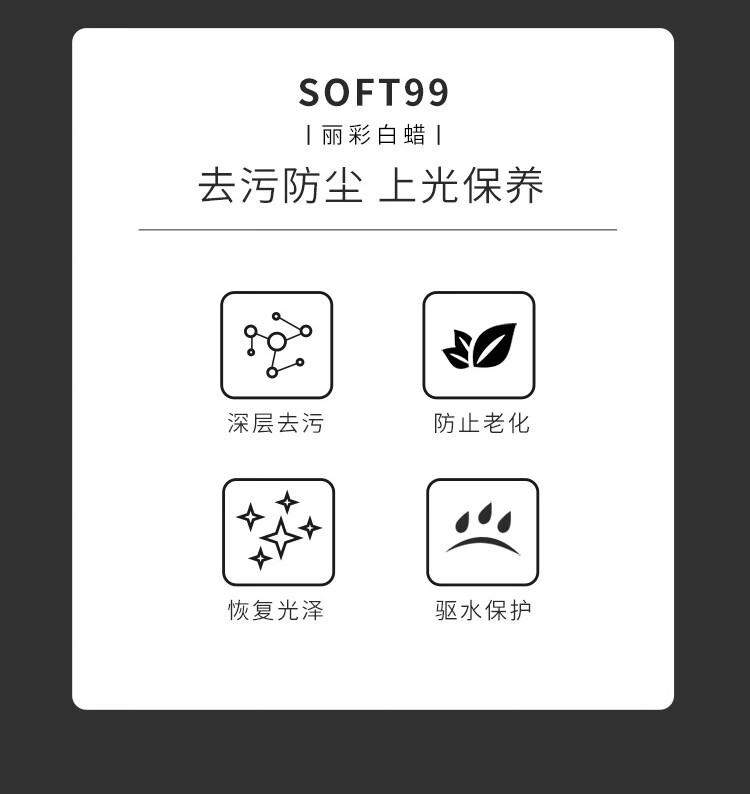 SOFT99

| 丽彩白蜡 |

去污防尘 上光保养

深层去污

防止老化

恢复光泽

驱水保护