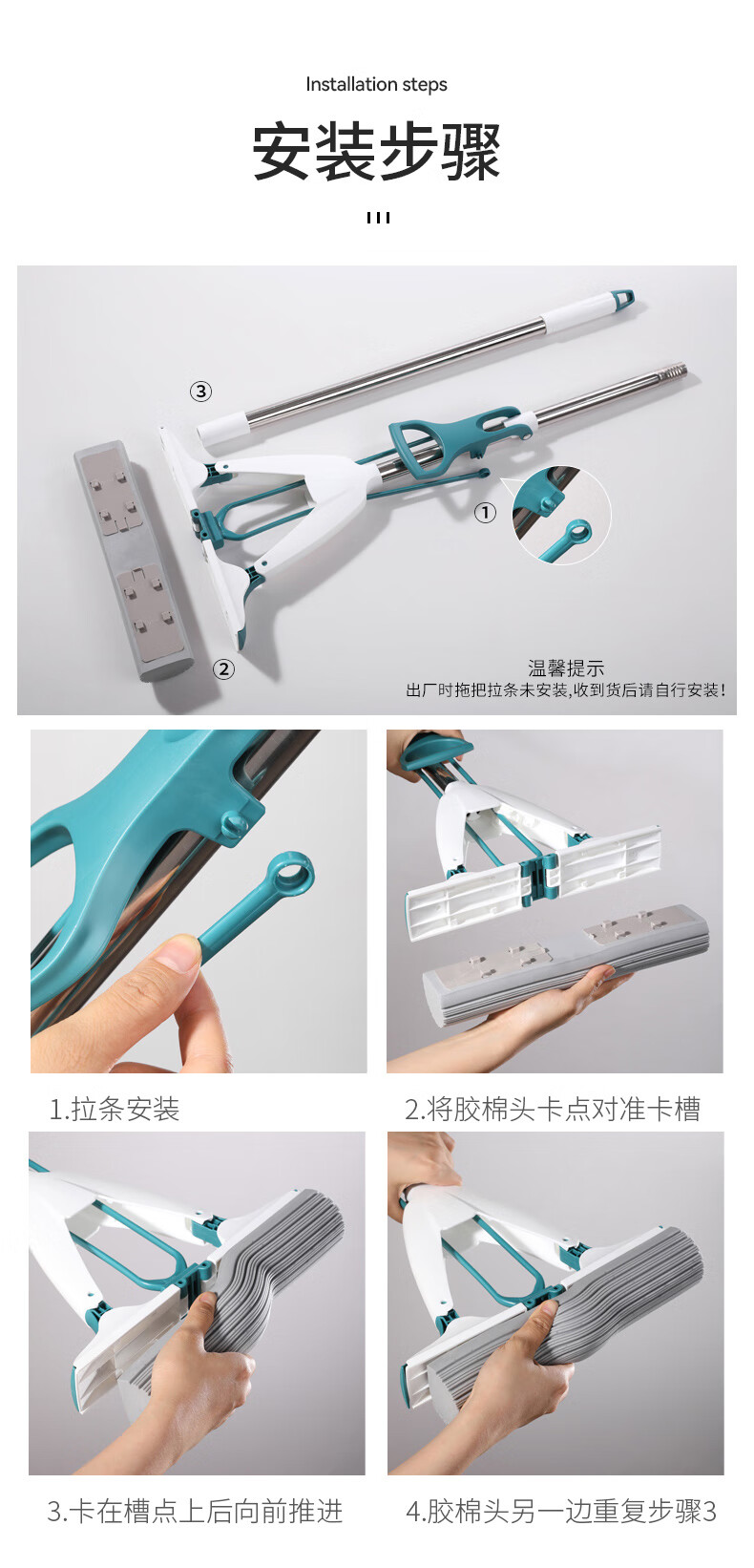 Installation steps

安装步骤

③

①

②

温馨提示
出厂时拖把拉条未安装,收到货后请自行安装!

1.拉条安装

2.将胶棉头卡点对准卡槽

3.卡在槽点上后向前推进

4.胶棉头另一边重复步骤3