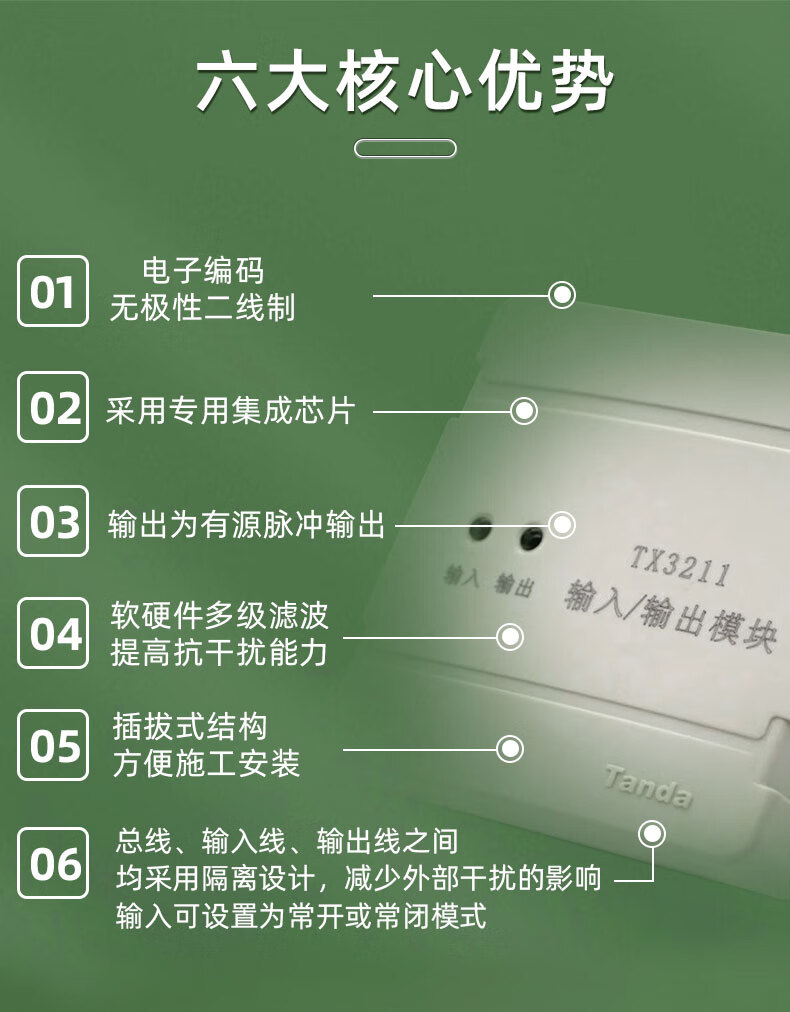 六大核心优势

01 电子编码
无极性二线制

02 采用专用集成芯片

03 输出为有源脉冲输出

04 软硬件多级滤波
提高抗干扰能力

05 插拔式结构
方便施工安装

06 总线、输入线、输出线之间
均采用隔离设计，减少外部干扰的影响
输入可设置为常开或常闭模式

输入 输出
TX3211
输入/输出模块
Tanda