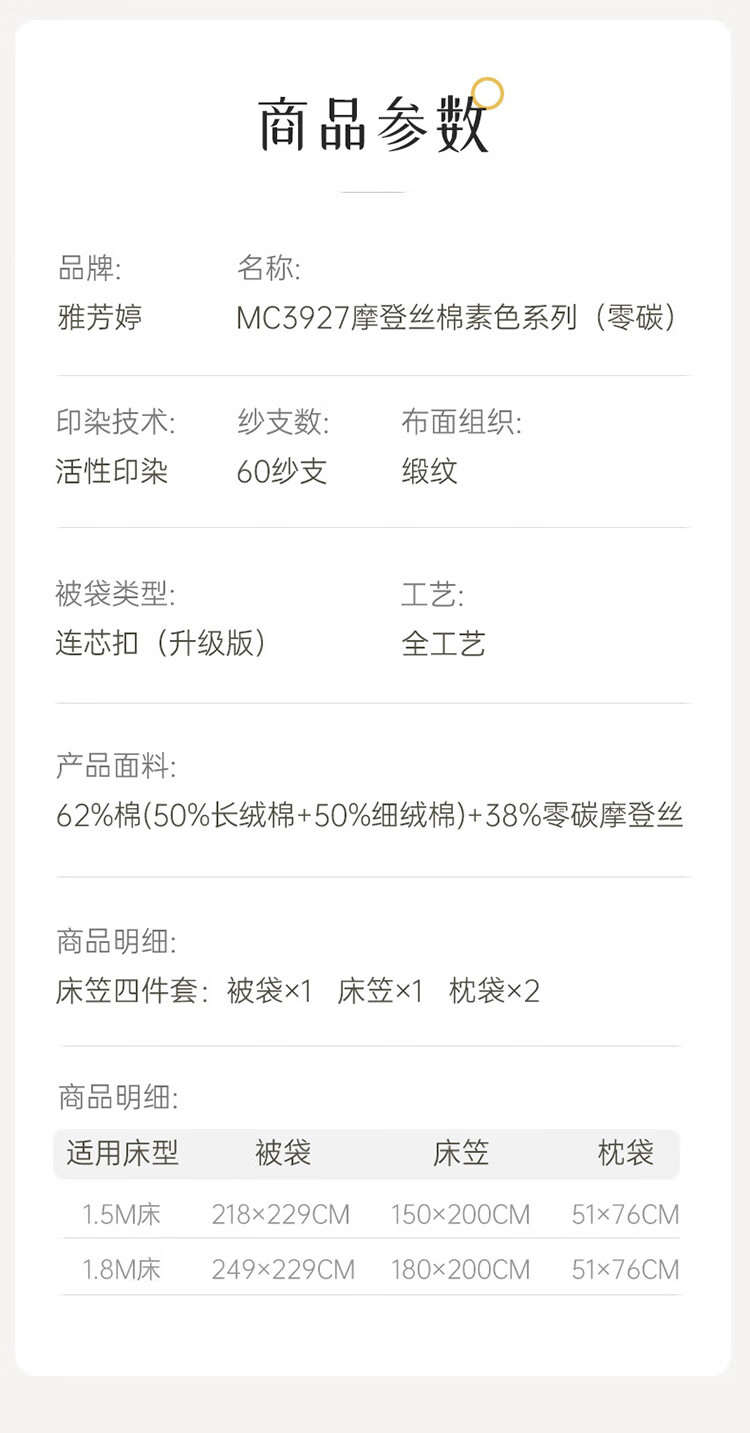 商品参数

品牌:
雅芳婷

名称:
MC3927摩登丝棉素色系列（零碳）

印染技术:
活性印染

纱支数:
60纱支

布面组织:
缎纹

被袋类型:
连芯扣（升级版）

工艺:
全工艺

产品面料:
62%棉(50%长绒棉+50%细绒棉)+38%零碳摩登丝

商品明细:
床笠四件套：被袋×1 床笠×1 枕袋×2

商品明细:

| 适用床型 | 被袋 | 床笠 | 枕袋 |
|---|---|---|---|
| 1.5M床 | 218×229CM | 150×200CM | 51×76CM |
| 1.8M床 | 249×229CM | 180×200CM | 51×76CM |