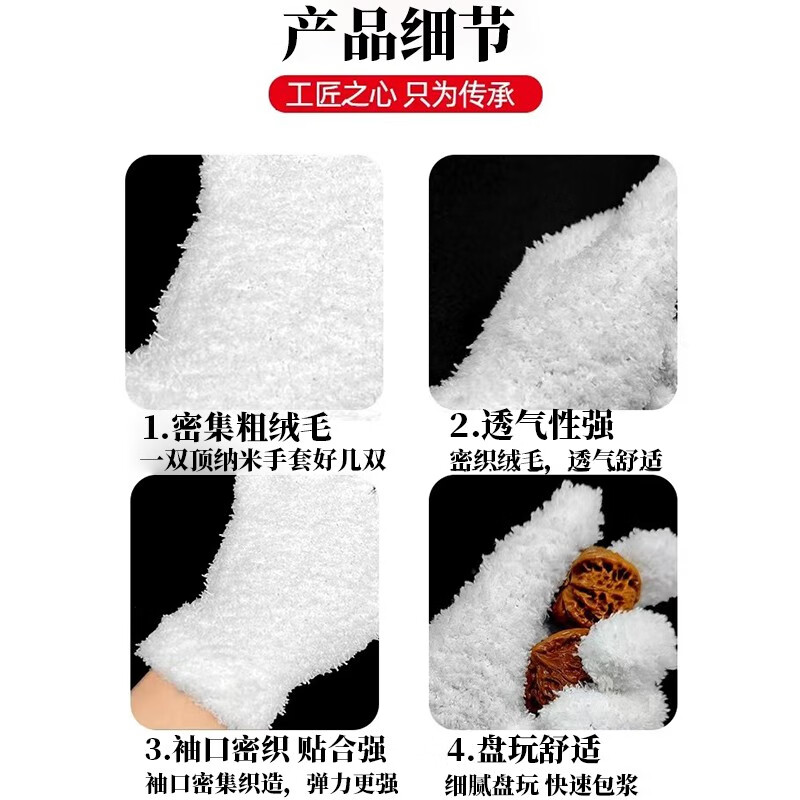 产品细节

工匠之心 只为传承

1.密集粗绒毛
一双顶纳米手套好几双

2.透气性强
密织绒毛，透气舒适

3.袖口密织 贴合强
袖口密集织造，弹力更强

4.盘玩舒适
细腻盘玩 快速包浆