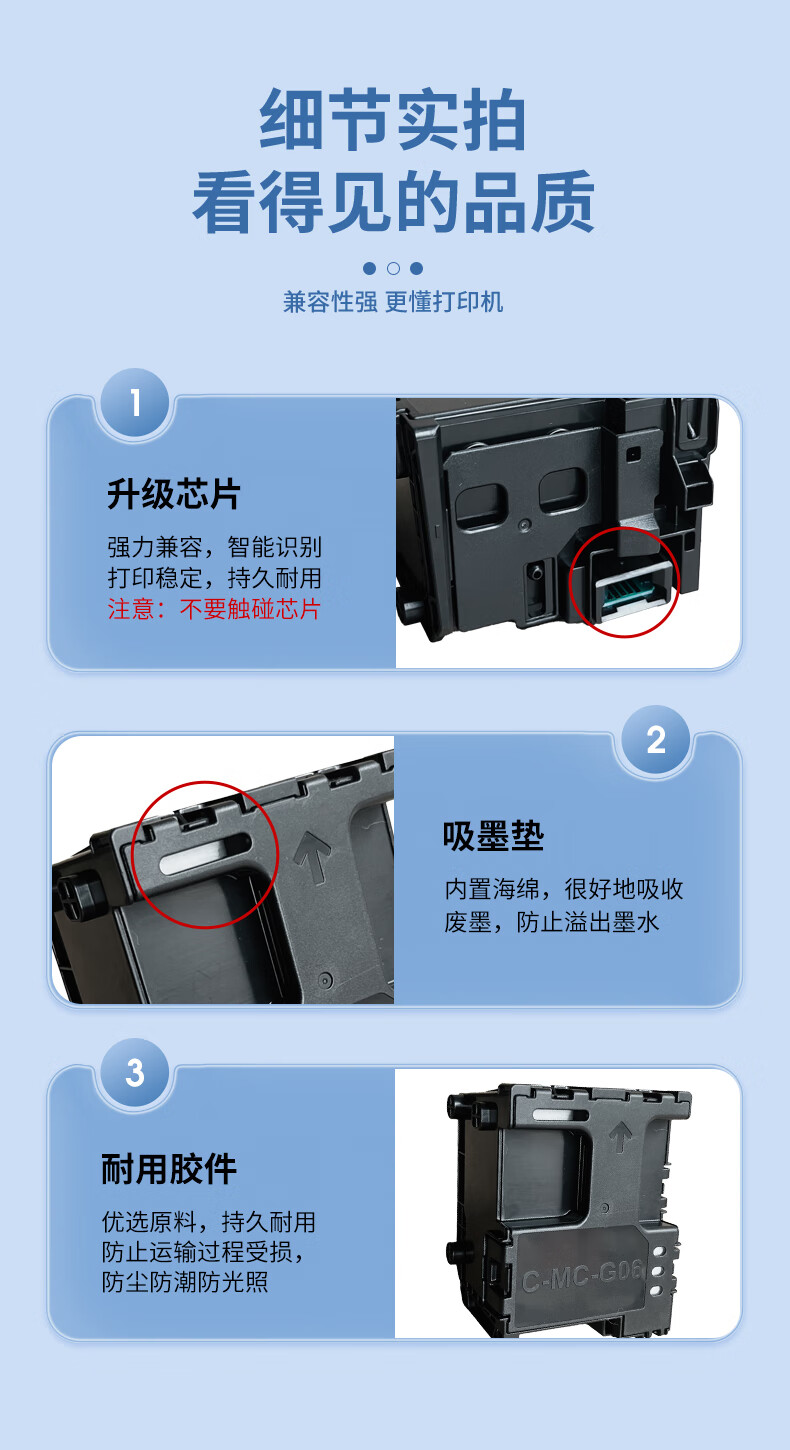 细节实拍
看得见的品质

兼容性强 更懂打印机

1

升级芯片

强力兼容，智能识别
打印稳定，持久耐用
注意：不要触碰芯片

2

吸墨垫

内置海绵，很好地吸收废墨，防止溢出墨水

3

耐用胶件

优选原料，持久耐用
防止运输过程受损，
防尘防潮防光照

C-MC-G06