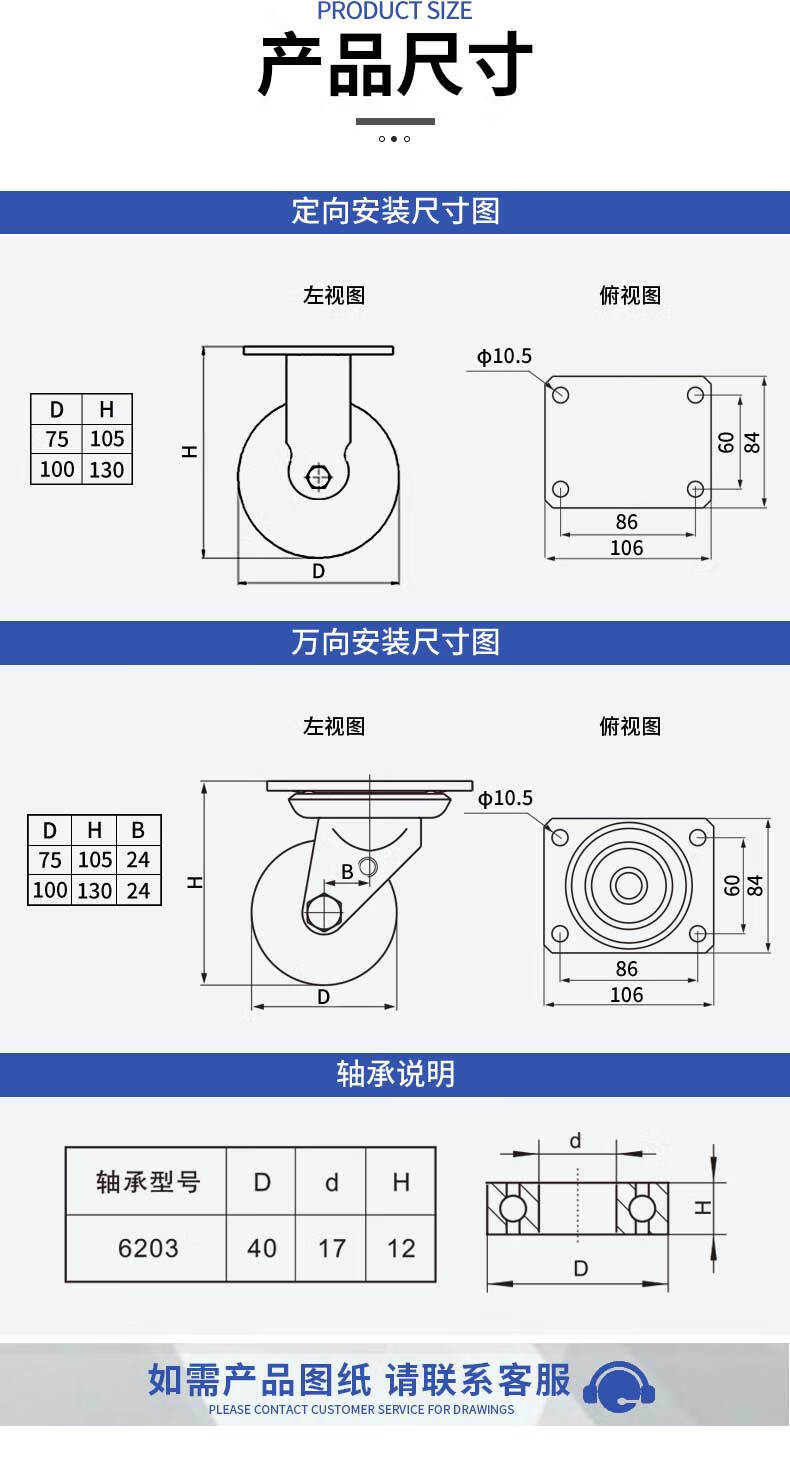 PRODUCT SIZE
产品尺寸

定向安装尺寸图

左视图

俯视图

| D | H |
|---|---|
| 75 | 105 |
| 100 | 130 |

H
D

ϕ10.5
60
84
86
106

万向安装尺寸图

左视图

俯视图

| D | H | B |
|---|---|---|
| 75 | 105 | 24 |
| 100 | 130 | 24 |

H
B
D

ϕ10.5
60
84
86
106

轴承说明

| 轴承型号 | D | d | H |
|---|---|---|---|
| 6203 | 40 | 17 | 12 |

d
H
D

如需产品图纸 请联系客服
PLEASE CONTACT CUSTOMER SERVICE FOR DRAWINGS