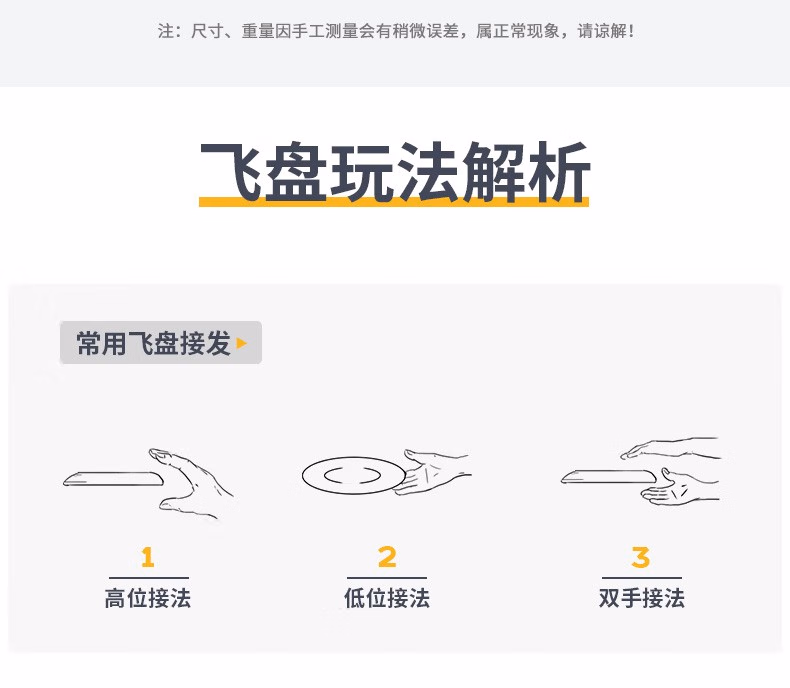 注：尺寸、重量因手工测量会有稍微误差，属正常现象，请谅解！

飞盘玩法解析

常用飞盘接发

1
高位接法

2
低位接法

3
双手接法