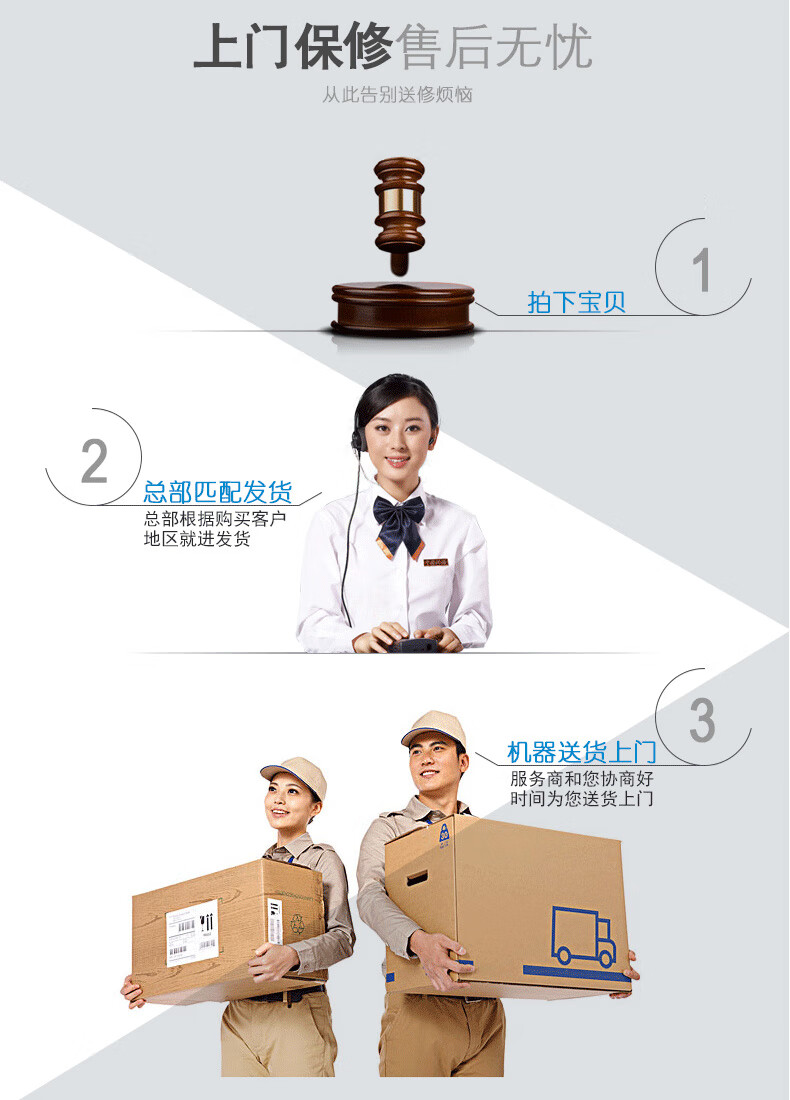 上门保修售后无忧

从此告别送修烦恼

1

拍下宝贝

2

总部匹配发货

总部根据购买客户地区就进发货

3

机器送货上门

服务商和您协商好时间为您送货上门