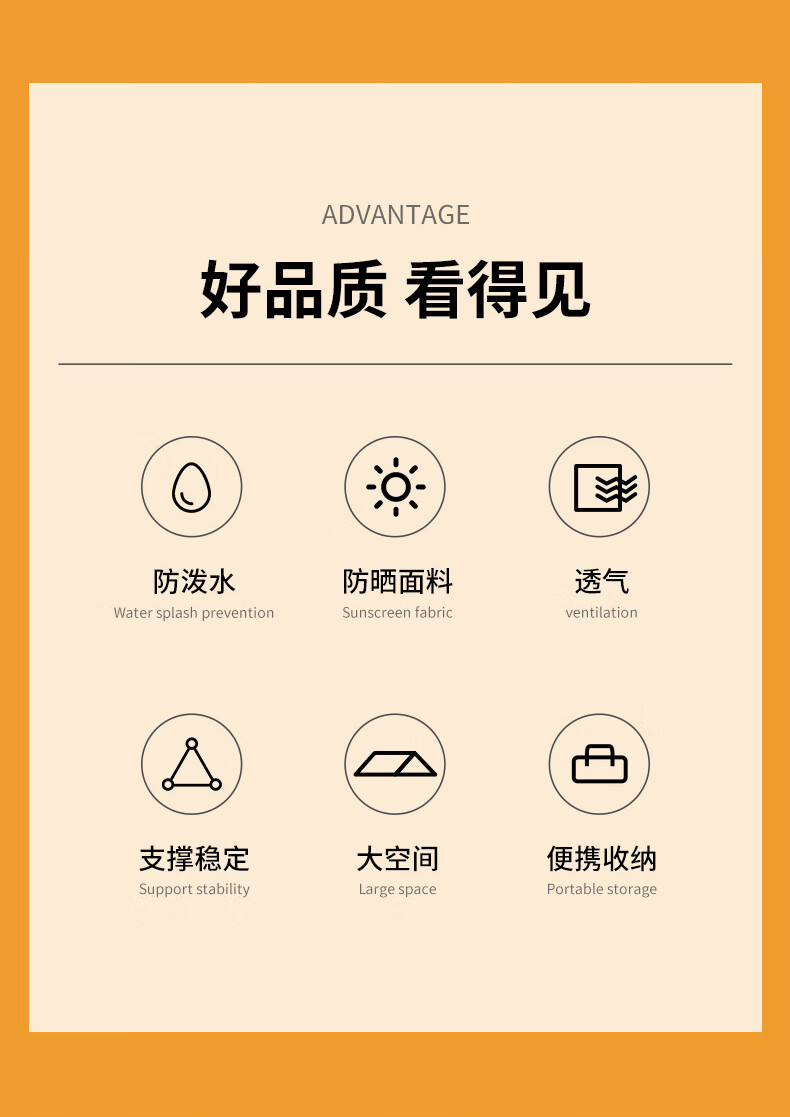 ADVANTAGE

好品质 看得见

防泼水
Water splash prevention

防晒面料
Sunscreen fabric

透气
ventilation

支撑稳定
Support stability

大空间
Large space

便携收纳
Portable storage