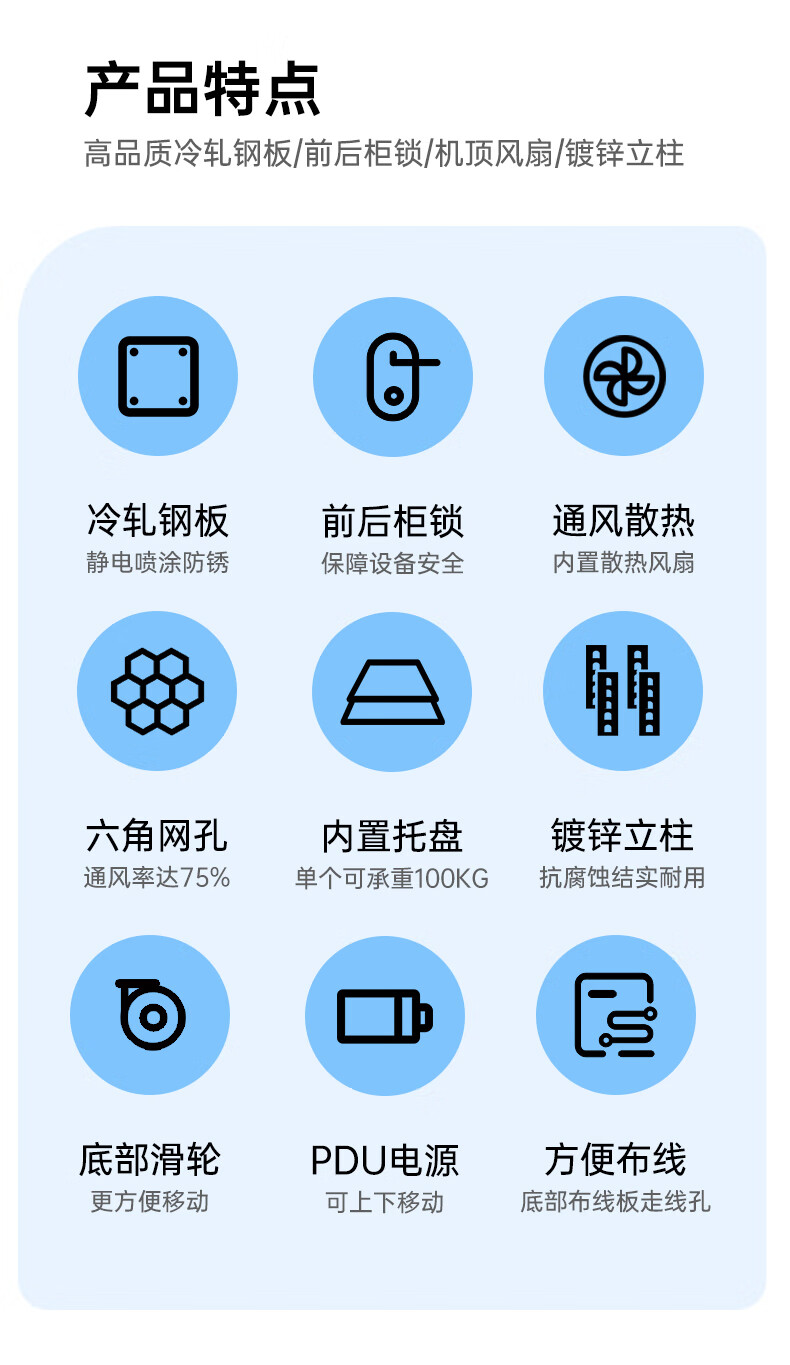 产品特点

高品质冷轧钢板/前后柜锁/机顶风扇/镀锌立柱

冷轧钢板
静电喷涂防锈

前后柜锁
保障设备安全

通风散热
内置散热风扇

六角网孔
通风率达75%

内置托盘
单个可承重100KG

镀锌立柱
抗腐蚀结实耐用

底部滑轮
更方便移动

PDU电源
可上下移动

方便布线
底部布线板走线孔